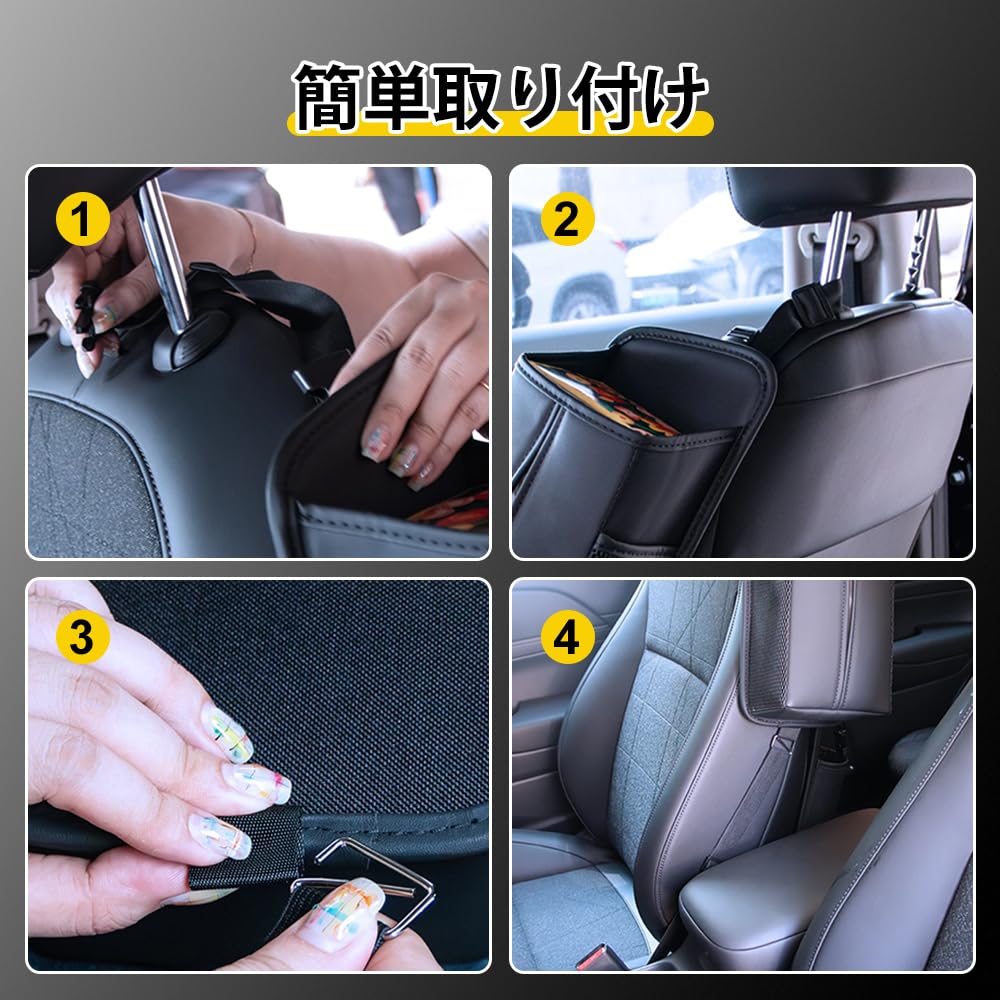 簡単取り付け

1

2

3

4