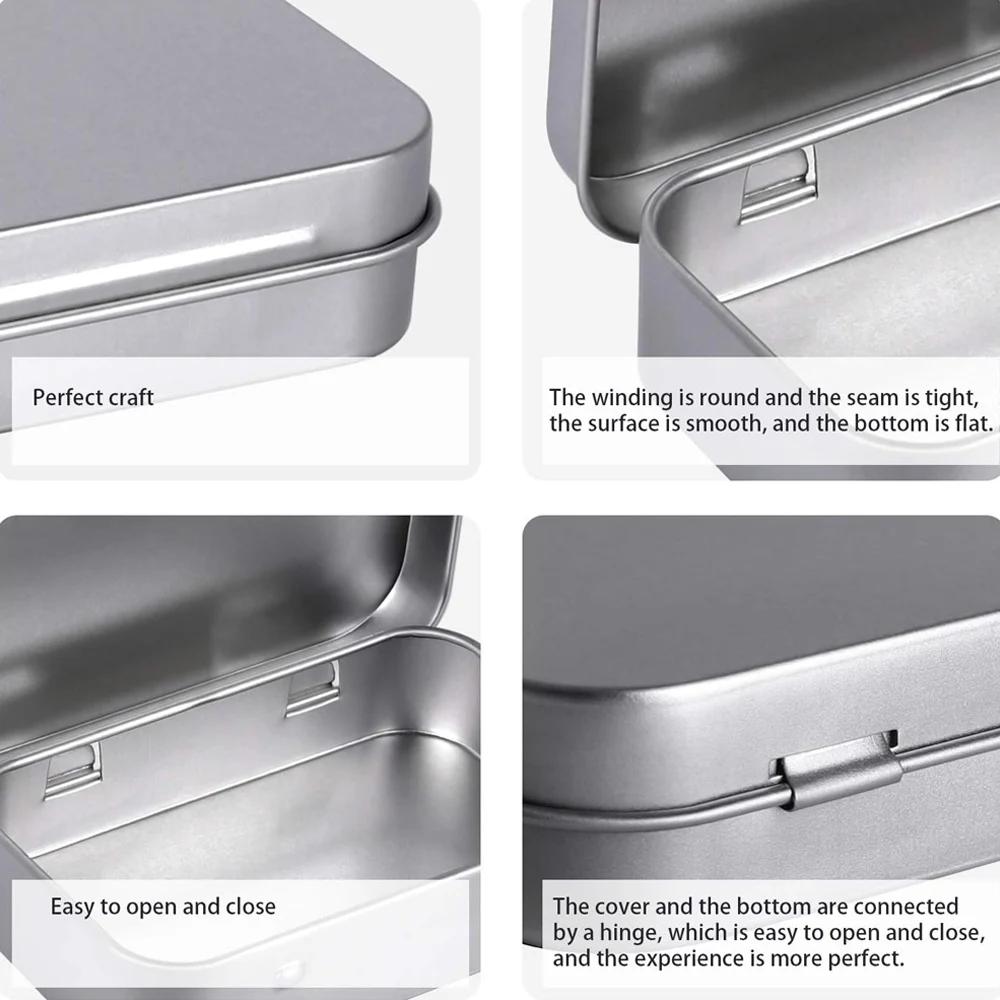 Perfect craft

The winding is round and the seam is tight, the surface is smooth, and the bottom is flat.

Easy to open and close

The cover and the bottom are connected by a hinge, which is easy to open and close, and the experience is more perfect.