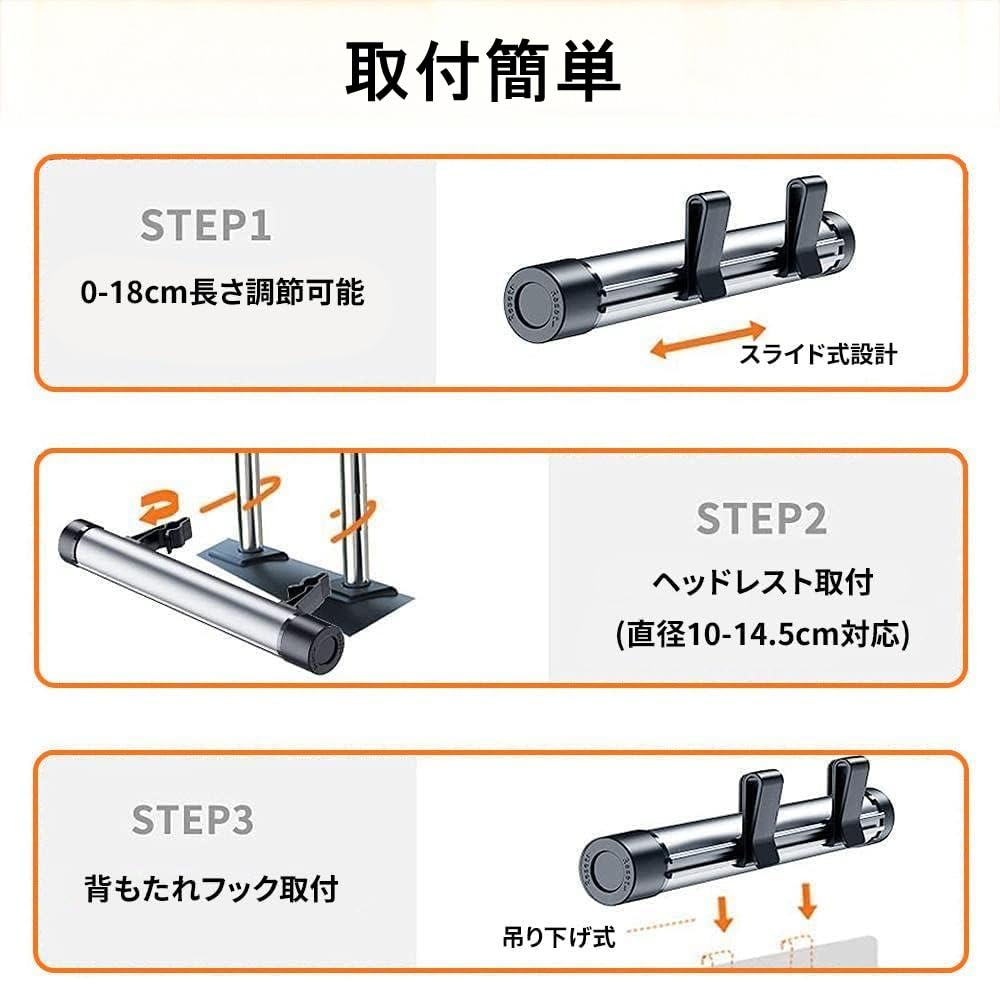 取付簡単

STEP1

0-18cm長さ調節可能

スライド式設計

STEP2

ヘッドレスト取付

(直径10-14.5cm対応)

STEP3

背もたれフック取付

吊り下げ式