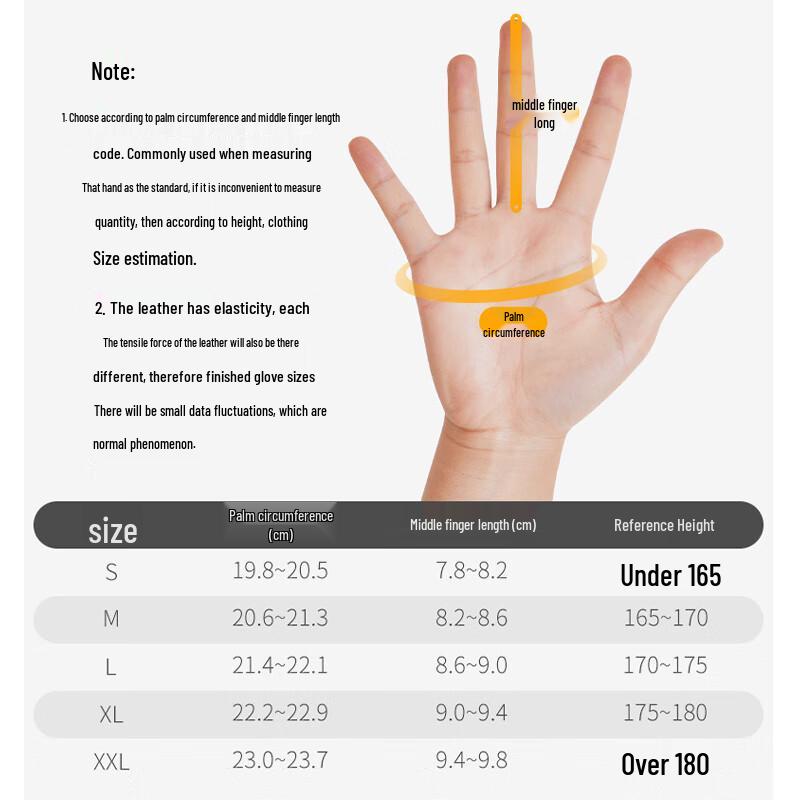 Note:

1. Choose according to palm circumference and middle finger length code. Commonly used when measuring That hand as the standard, if it is inconvenient to measure quantity, then according to height, clothing Size estimation.

2. The leather has elasticity, each The tensile force of the leather will also be there different, therefore finished glove sizes There will be small data fluctuations, which are normal phenomenon.

middle finger long

Palm circumference

| size | Palm circumference (cm) | Middle finger length (cm) | Reference Height |
|---|---|---|---|
| S | 19.8~20.5 | 7.8~8.2 | Under 165 |
| M | 20.6~21.3 | 8.2~8.6 | 165~170 |
| L | 21.4~22.1 | 8.6~9.0 | 170~175 |
| XL | 22.2~22.9 | 9.0~9.4 | 175~180 |
| XXL | 23.0~23.7 | 9.4~9.8 | Over 180 |