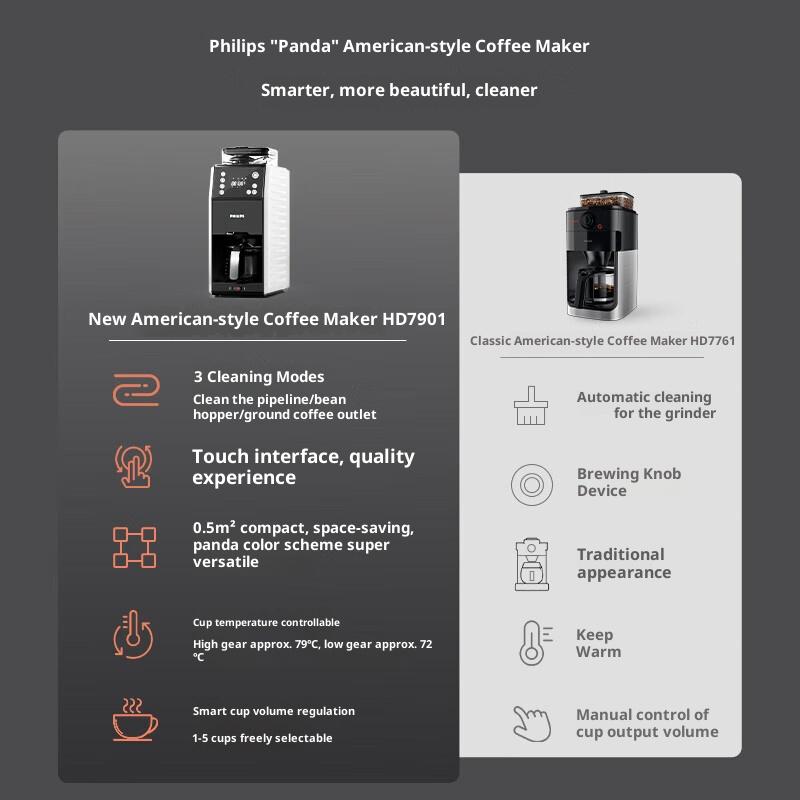 Philips "Panda" American-style Coffee Maker

Smarter, more beautiful, cleaner

PHILIPS

New American-style Coffee Maker HD7901

3 Cleaning Modes
Clean the pipeline/bean hopper/ground coffee outlet

Touch interface, quality experience

0.5m² compact, space-saving, panda color scheme super versatile

Cup temperature controllable

High gear approx. 79°C, low gear approx. 72 °C

Smart cup volume regulation

1-5 cups freely selectable

Classic American-style Coffee Maker HD7761

Automatic cleaning for the grinder

Brewing Knob Device

Traditional appearance

Keep Warm

Manual control of cup output volume