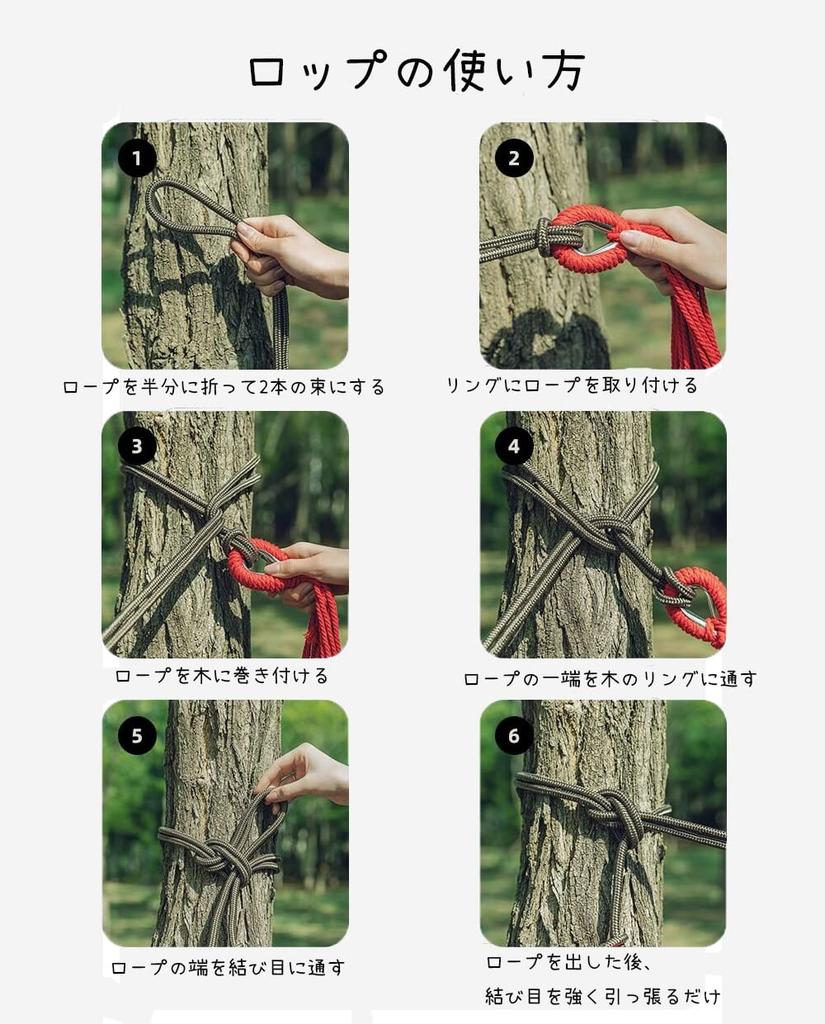 ロップの使い方

1

ロープを半分に折って2本の束にする

2

リングにロープを取り付ける

3

ロープを木に巻き付ける

4

ロープの一端を木のリングに通す

5

ロープの端を結び目に通す

6

ロープを出した後、
結び目を強く引っ張るだけ