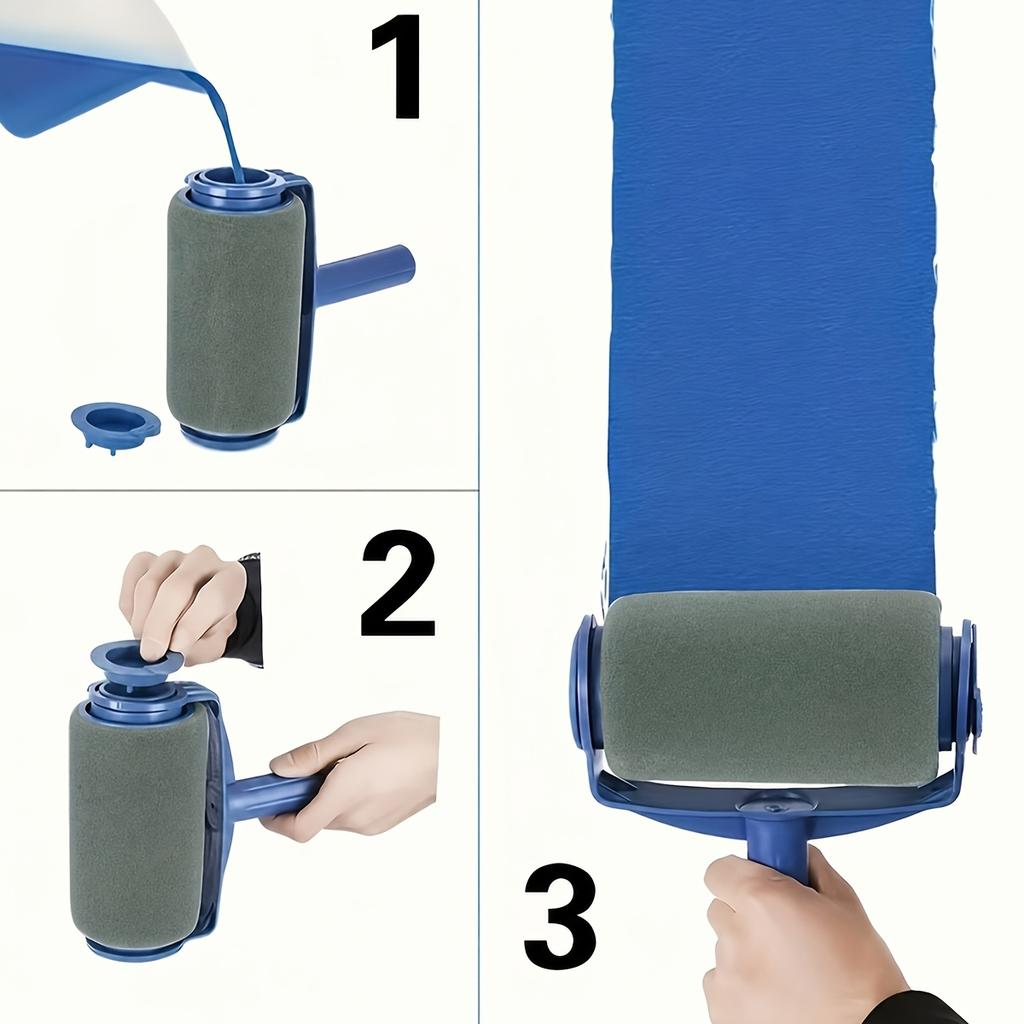 1

2

3