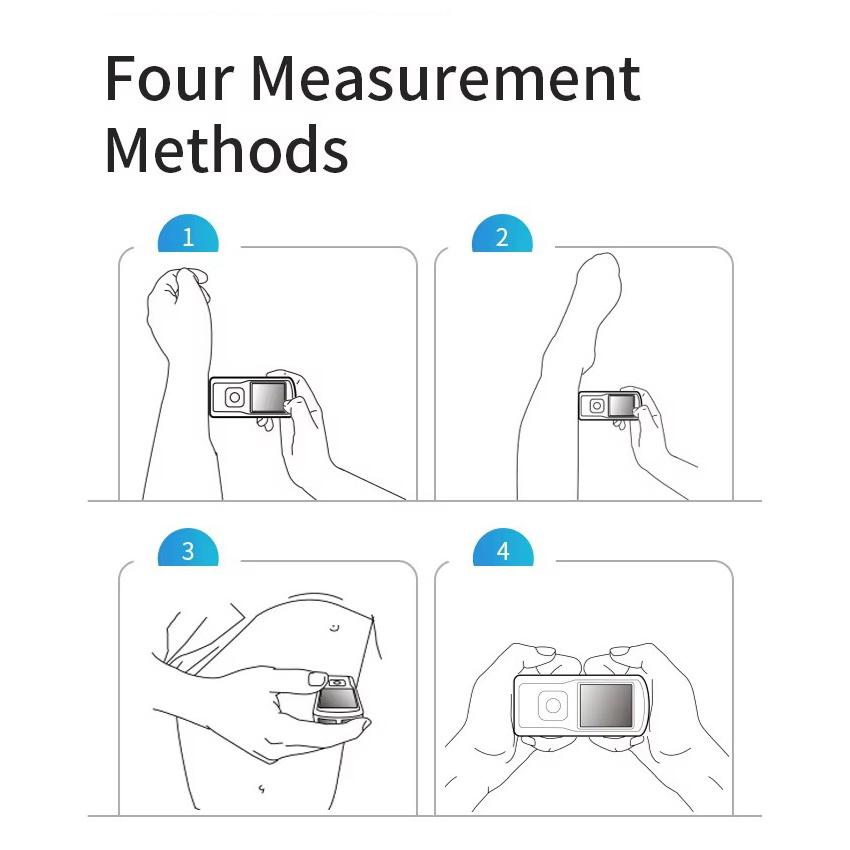 Four Measurement Methods

1

2

3

4