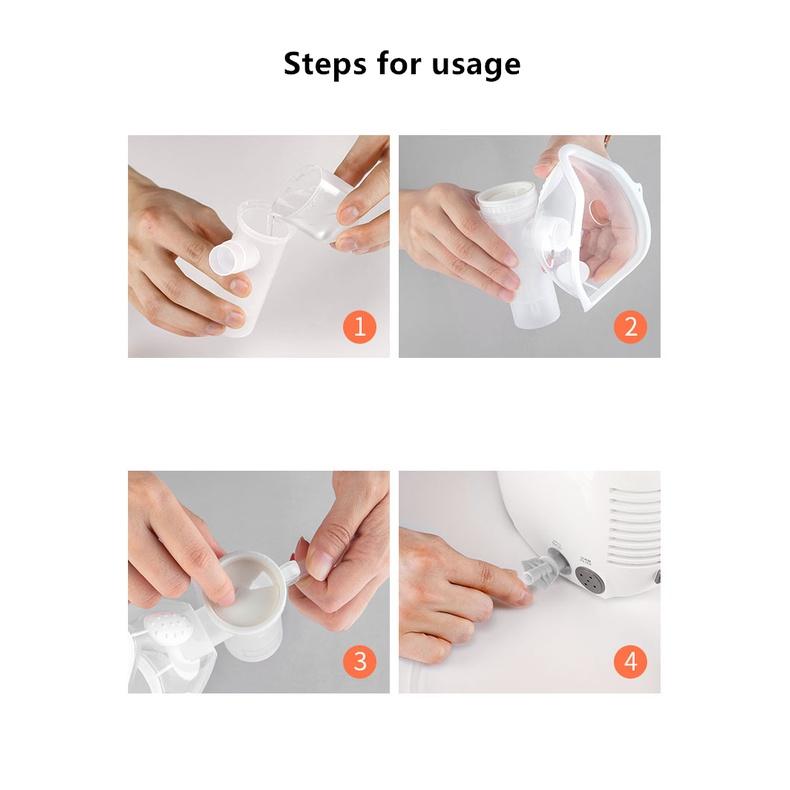 Steps for usage

1

2

3

4