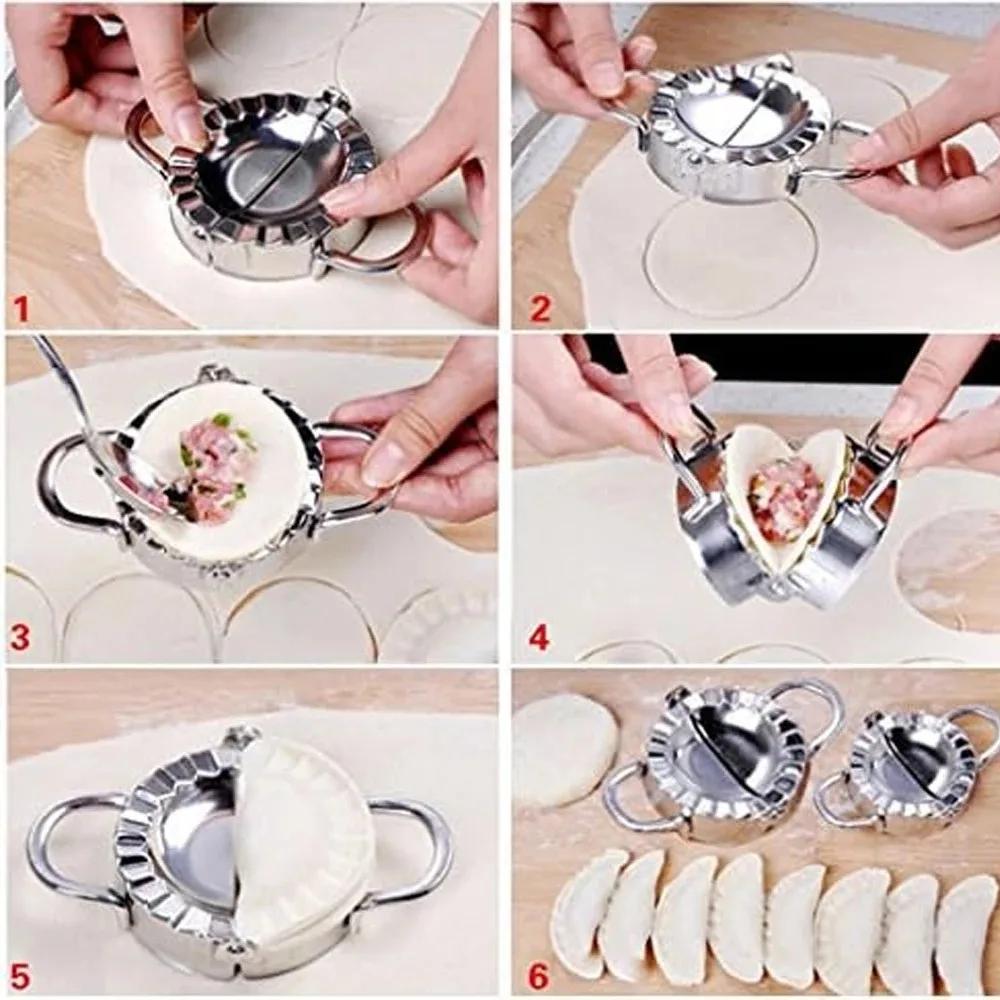 1
2
3
4
5
6