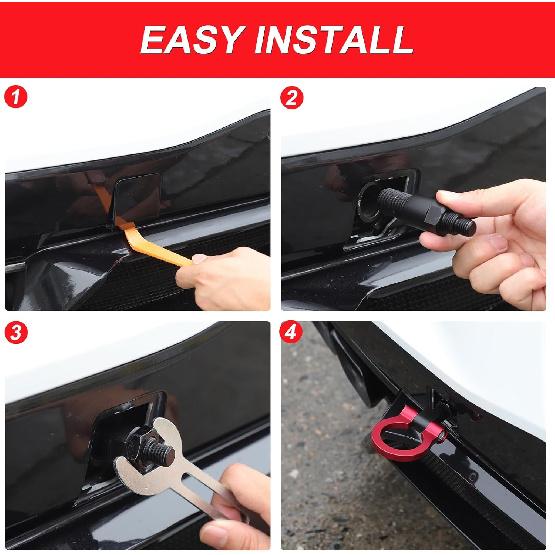 EASY INSTALL

1

2

3

4