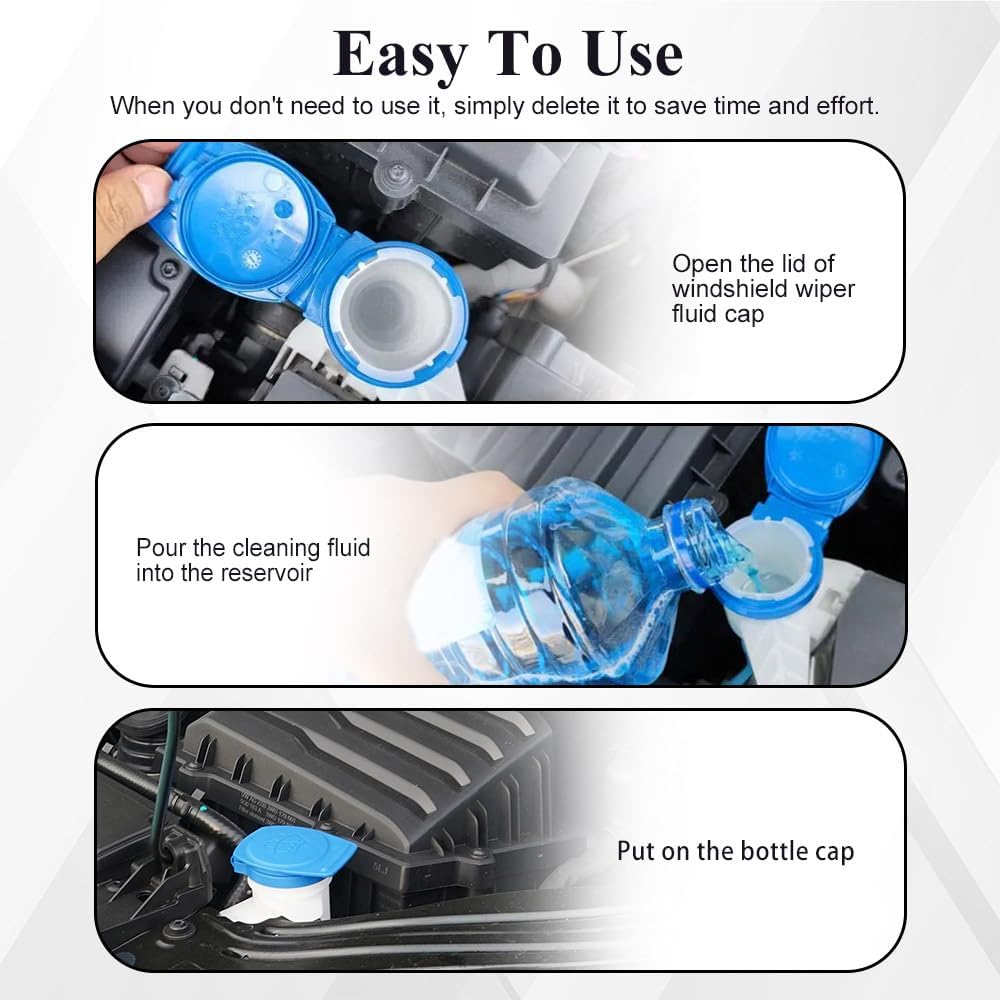 Easy To Use

When you don't need to use it, simply delete it to save time and effort.

Open the lid of windshield wiper fluid cap

Pour the cleaning fluid into the reservoir

Put on the bottle cap