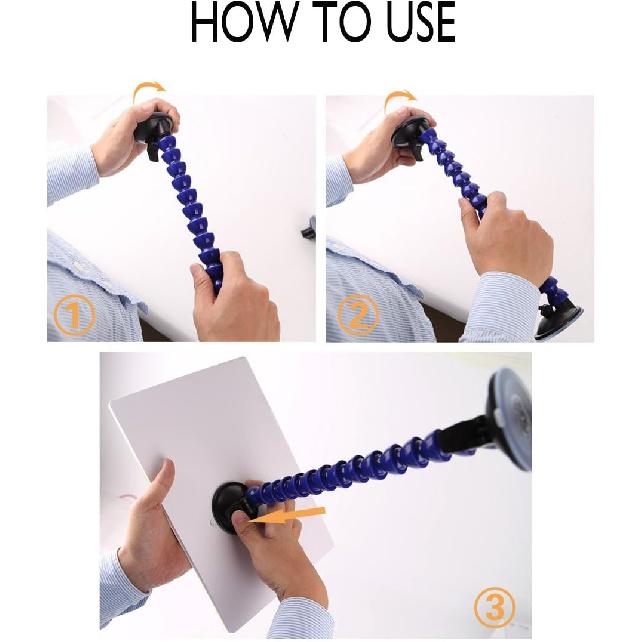 HOW TO USE

①

②

③