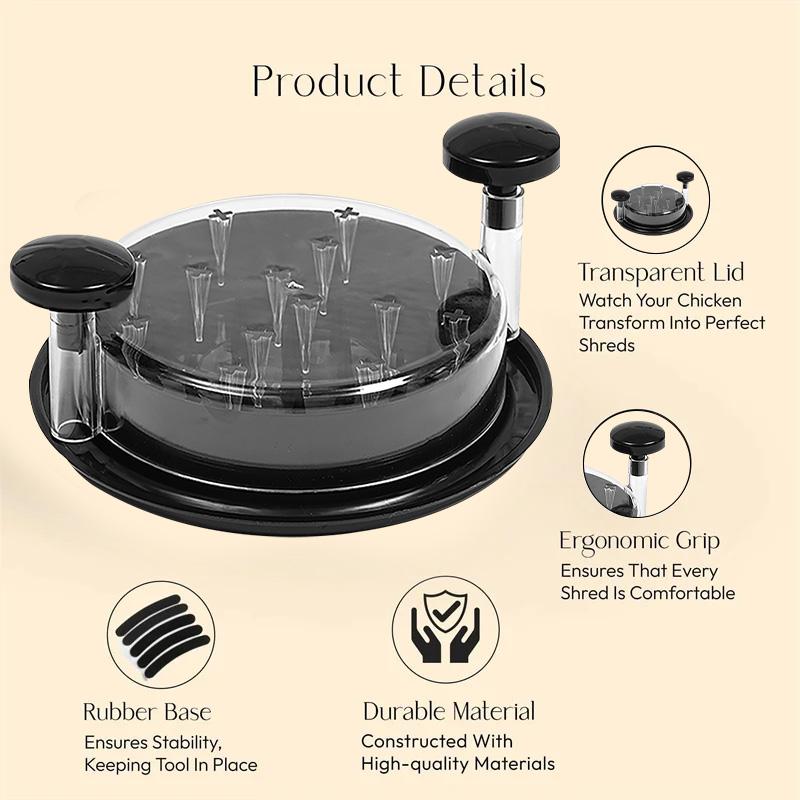 Product Details

Transparent Lid
Watch Your Chicken Transform Into Perfect Shreds

Ergonomic Grip
Ensures That Every Shred Is Comfortable

Rubber Base
Ensures Stability, Keeping Tool In Place

Durable Material
Constructed With High-quality Materials