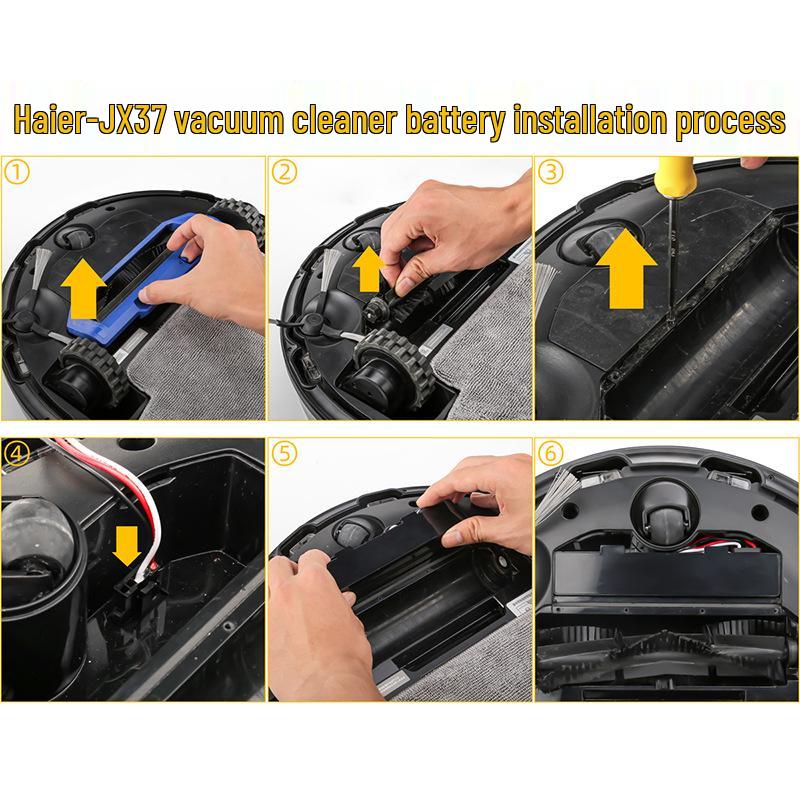 Haier-JX37 vacuum cleaner battery installation process

①

②

③

④

⑤

⑥