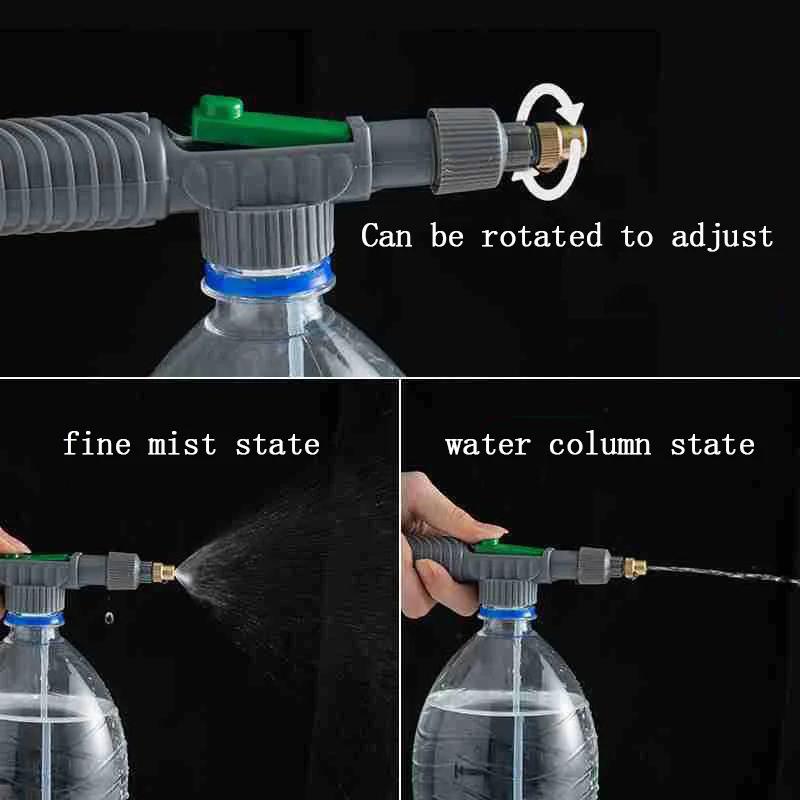 Can be rotated to adjust

fine mist state

water column state