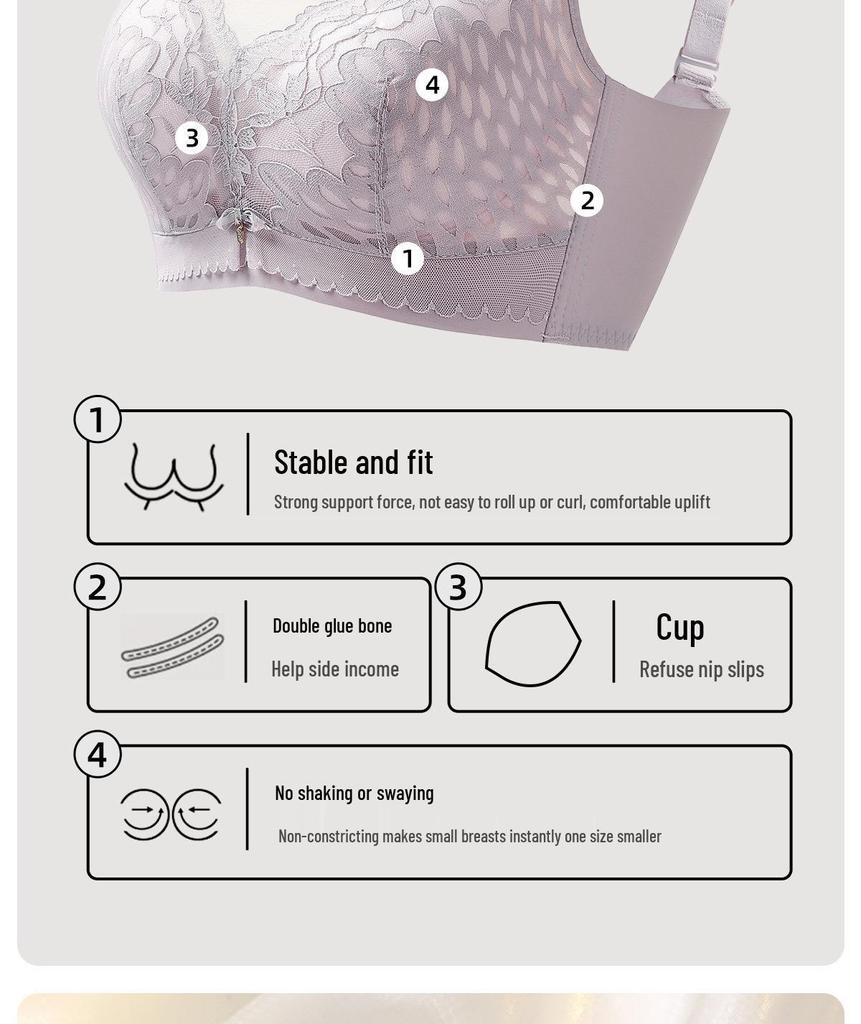 4
3
2
1

1
Stable and fit
Strong support force, not easy to roll up or curl, comfortable uplift

2
Double glue bone
Help side income

3
Cup
Refuse nip slips

4
No shaking or swaying
Non-constricting makes small breasts instantly one size smaller