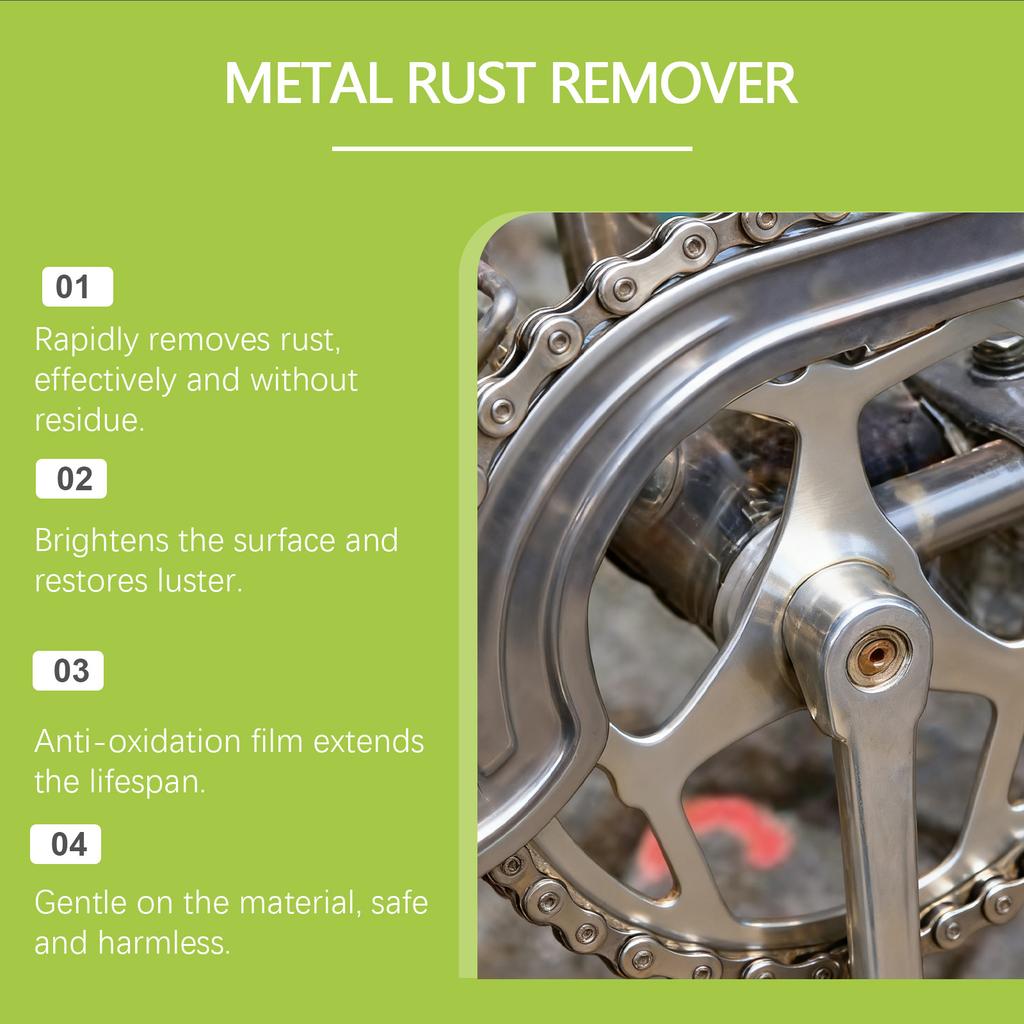 METAL RUST REMOVER

01

Rapidly removes rust, effectively and without residue.

02

Brightens the surface and restores luster.

03

Anti-oxidation film extends the lifespan.

04

Gentle on the material, safe and harmless.