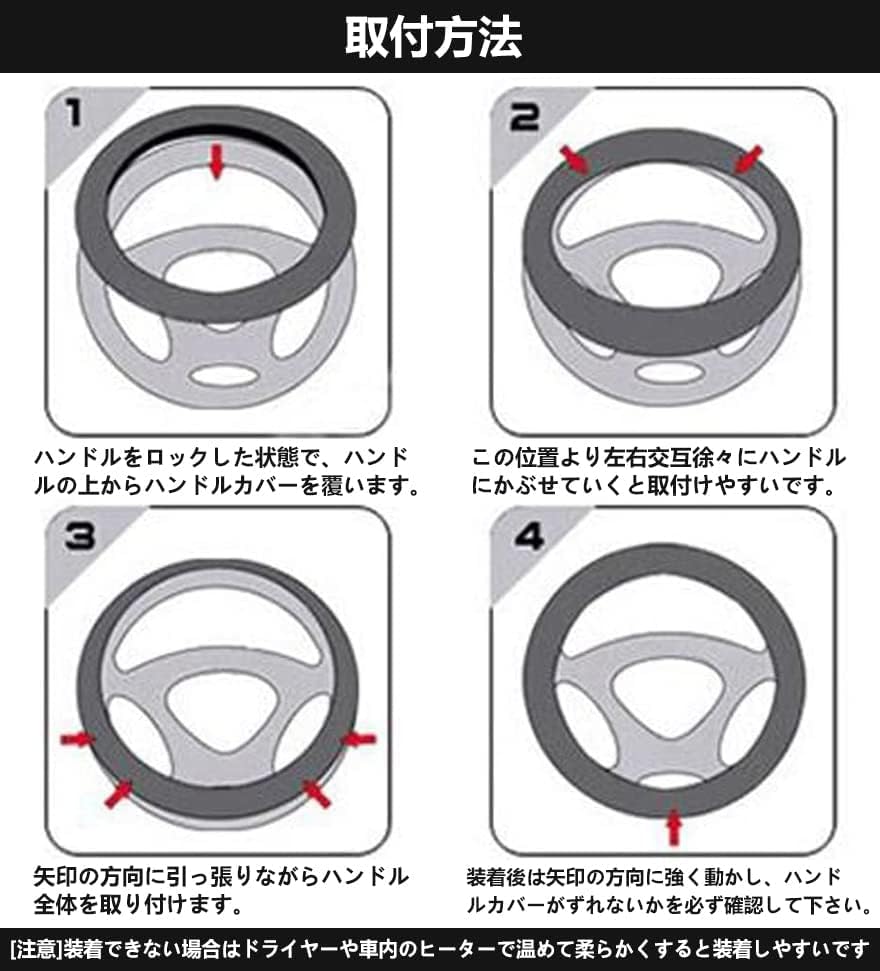 取付方法

1

ハンドルをロックした状態で、ハンドルの上からハンドルカバーを覆います。

2

この位置より左右交互徐々にハンドルにかぶせていくと取付けやすいです。

3

矢印の方向に引っ張りながらハンドル全体を取り付けます。

4

装着後は矢印の方向に強く動かし、ハンドルカバーがずれないかを必ず確認して下さい。

[注意]装着できない場合はドライヤーや車内のヒーターで温めて柔らかくすると装着しやすいです