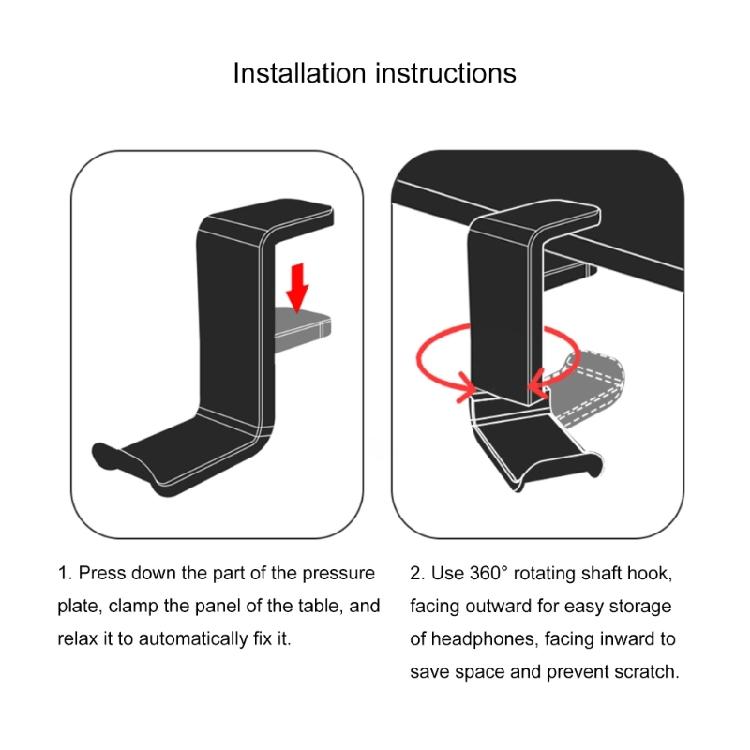 Installation instructions

1. Press down the part of the pressure plate, clamp the panel of the table, and relax it to automatically fix it.

2. Use 360° rotating shaft hook, facing outward for easy storage of headphones, facing inward to save space and prevent scratch.