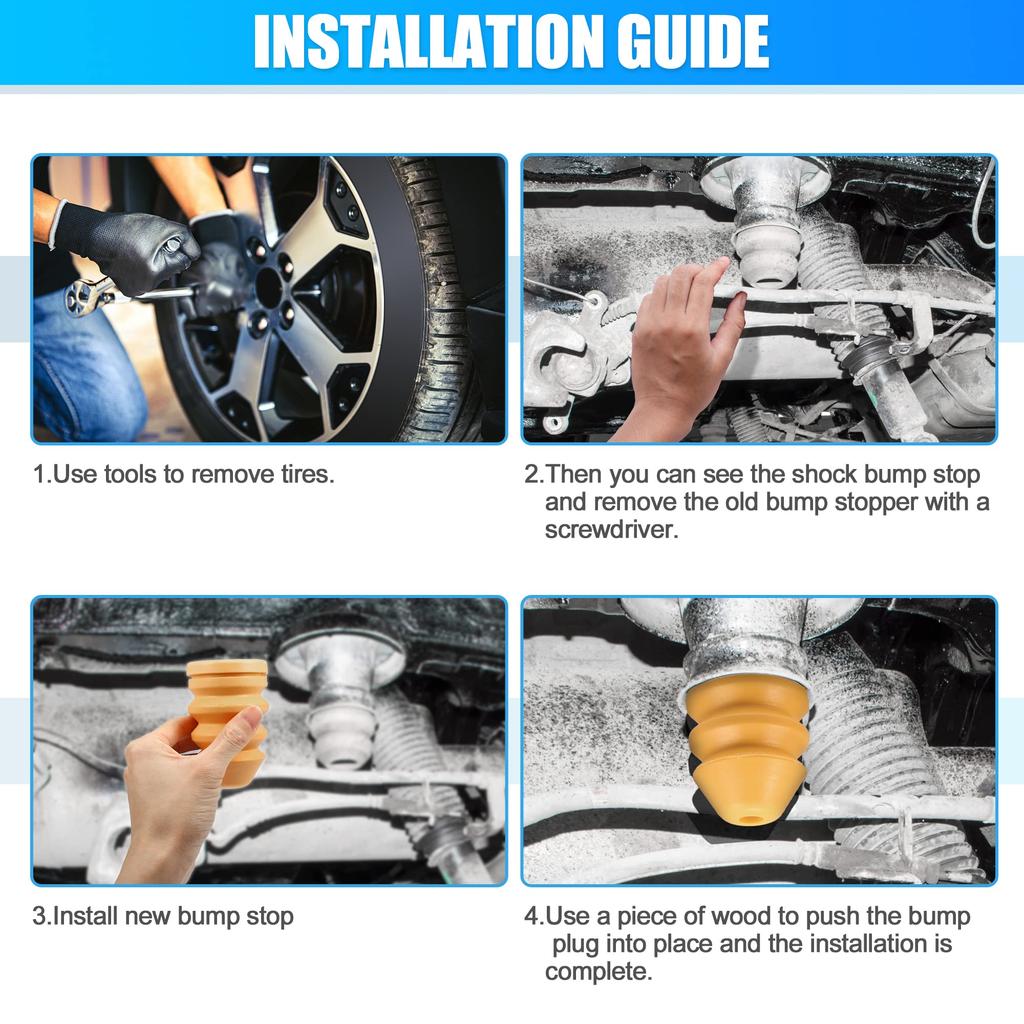 INSTALLATION GUIDE

1.Use tools to remove tires.

2.Then you can see the shock bump stop and remove the old bump stopper with a screwdriver.

3.Install new bump stop

4.Use a piece of wood to push the bump plug into place and the installation is complete.