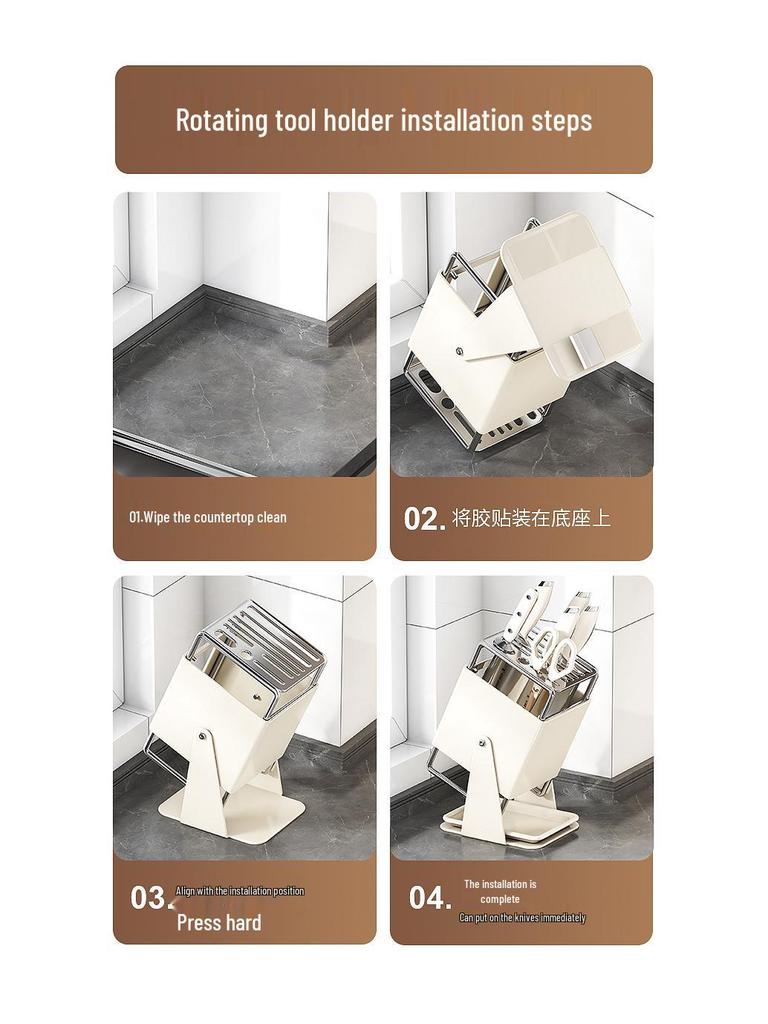 Rotating tool holder installation steps

01.Wipe the countertop clean

02. 将胶贴装在底座上

03. Align with the installation position

Press hard

04. The installation is complete

Can put on the knives immediately