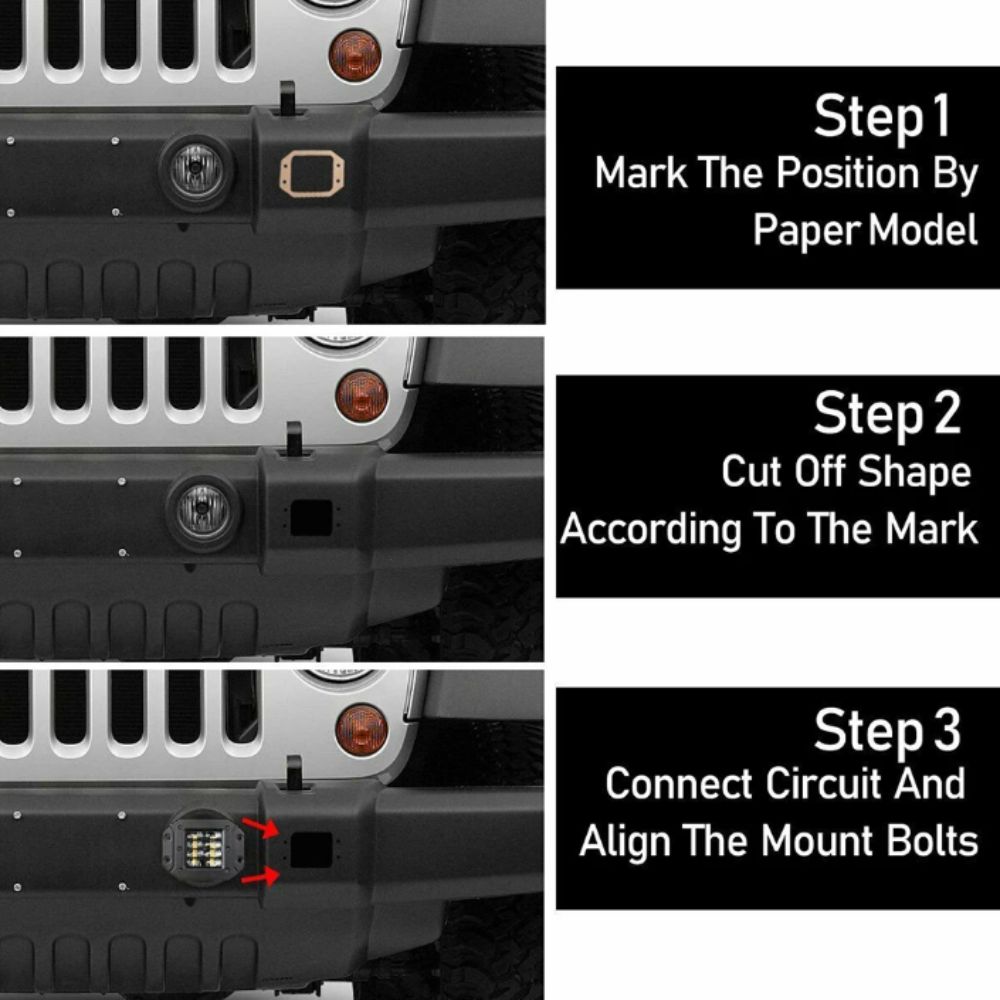 Step 1
Mark The Position By Paper Model

Step 2
Cut Off Shape According To The Mark

Step 3
Connect Circuit And Align The Mount Bolts