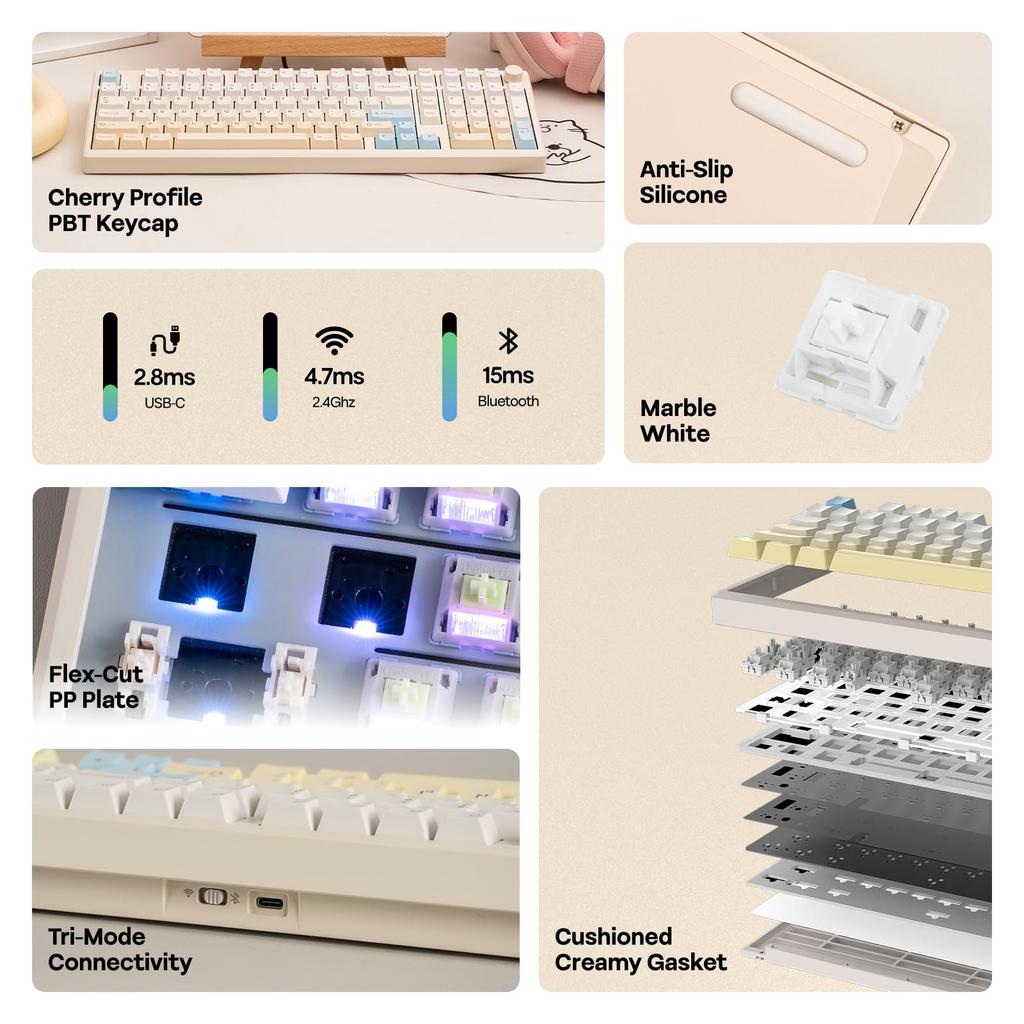 Cherry Profile PBT Keycap

Anti-Slip Silicone

2.8ms
USB-C

4.7ms
2.4Ghz

15ms
Bluetooth

Marble White

Flex-Cut PP Plate

Tri-Mode Connectivity

Cushioned Creamy Gasket