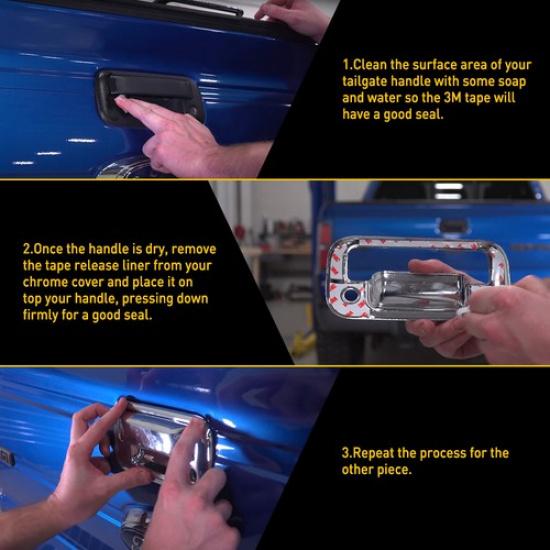 1.Clean the surface area of your tailgate handle with some soap and water so the 3M tape will have a good seal.

2.Once the handle is dry, remove the tape release liner from your chrome cover and place it on top your handle, pressing down firmly for a good seal.

3.Repeat the process for the other piece.