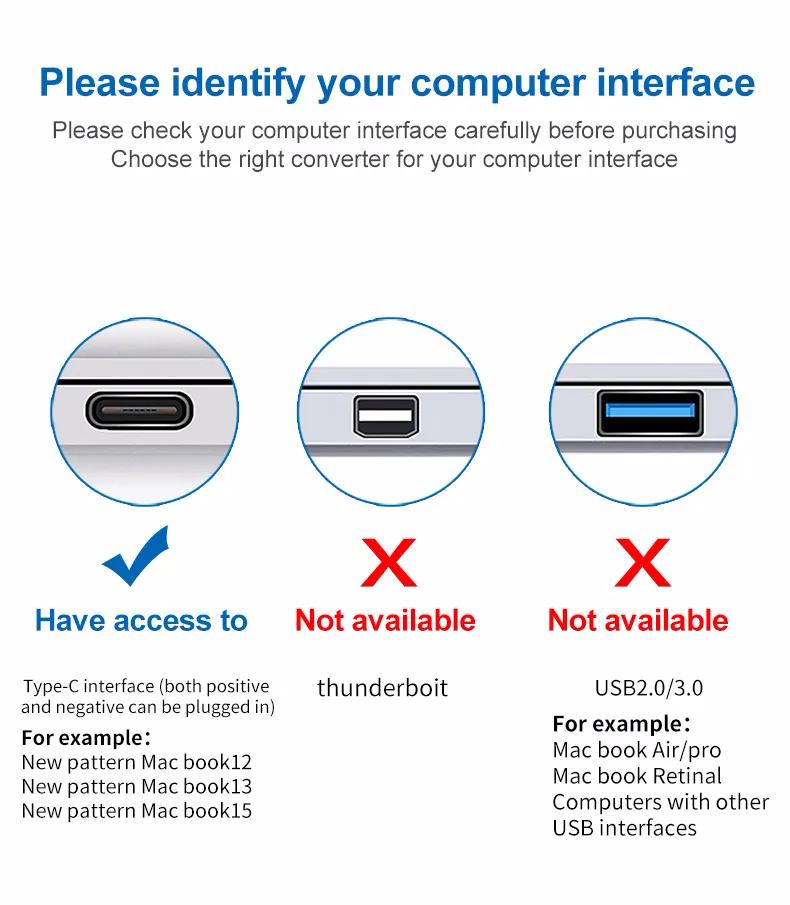 Please identify your computer interface

Please check your computer interface carefully before purchasing
Choose the right converter for your computer interface

Have access to

Type-C interface (both positive and negative can be plugged in)

For example:
New pattern Mac book12
New pattern Mac book13
New pattern Mac book15

Not available

thunderboit

Not available

USB2.0/3.0

For example:
Mac book Air/pro
Mac book Retinal
Computers with other USB interfaces