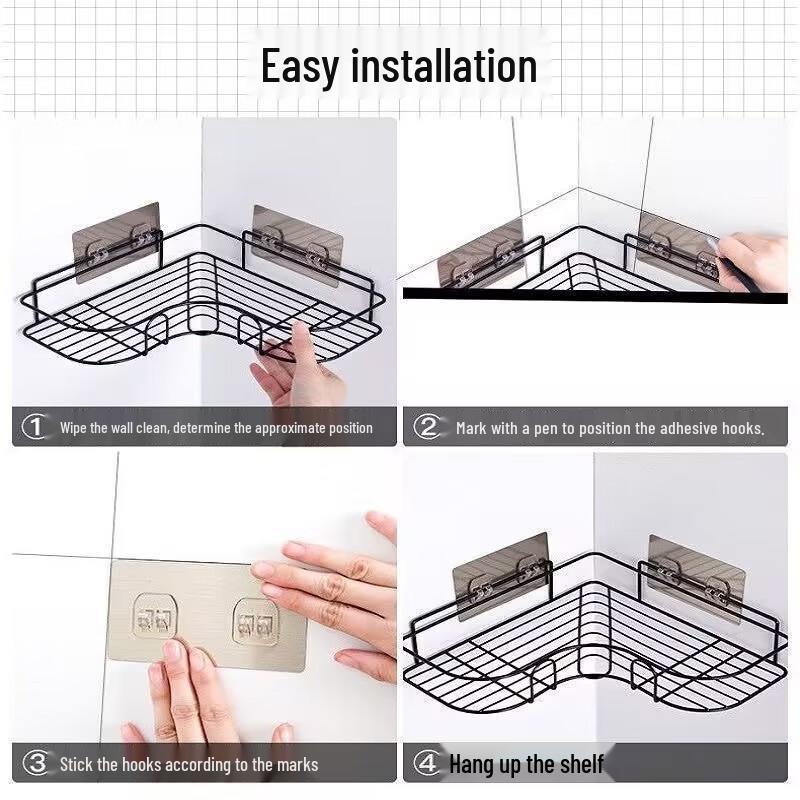 Easy installation

① Wipe the wall clean, determine the approximate position

② Mark with a pen to position the adhesive hooks.

③ Stick the hooks according to the marks

④ Hang up the shelf