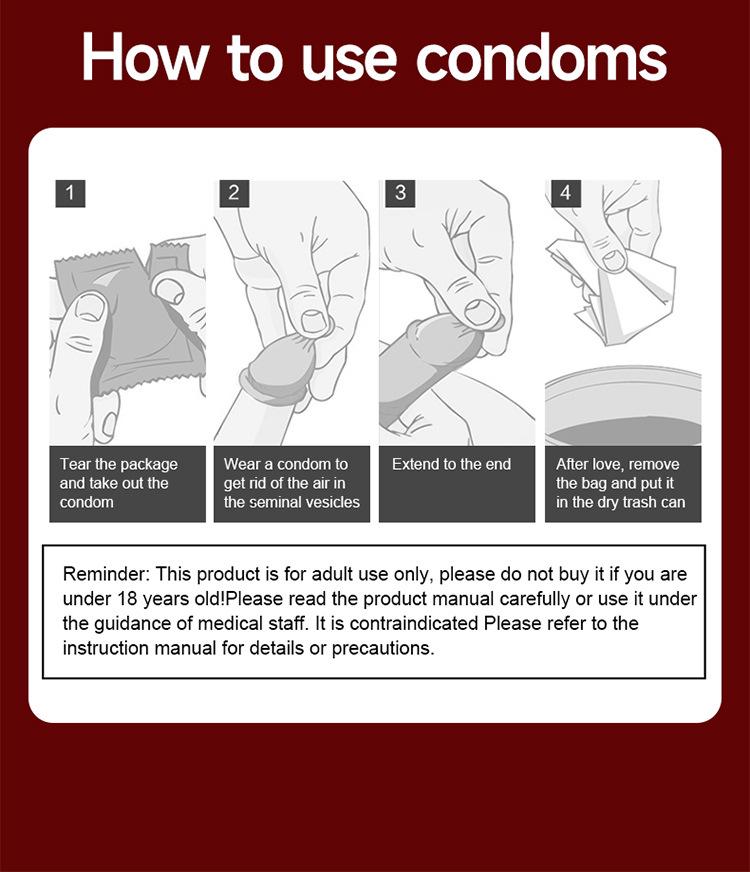 How to use condoms

1

Tear the package and take out the condom

2

Wear a condom to get rid of the air in the seminal vesicles

3

Extend to the end

4

After love, remove the bag and put it in the dry trash can

Reminder: This product is for adult use only, please do not buy it if you are under 18 years old!Please read the product manual carefully or use it under the guidance of medical staff. It is contraindicated Please refer to the instruction manual for details or precautions.