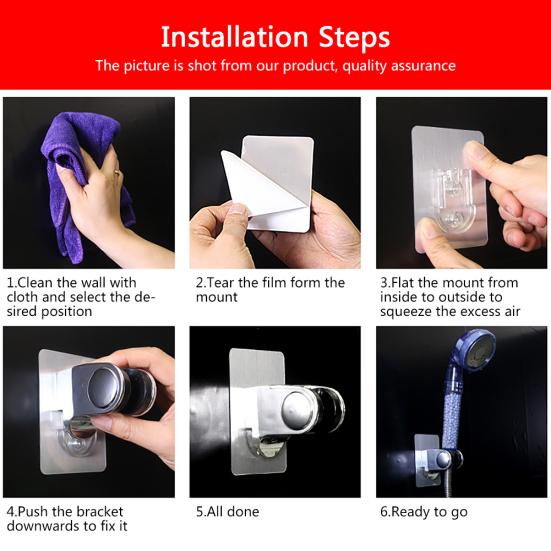 Installation Steps

The picture is shot from our product, quality assurance

1.Clean the wall with cloth and select the desired position

2.Tear the film form the mount

3.Flat the mount from inside to outside to squeeze the excess air

4.Push the bracket downwards to fix it

5.All done

6.Ready to go