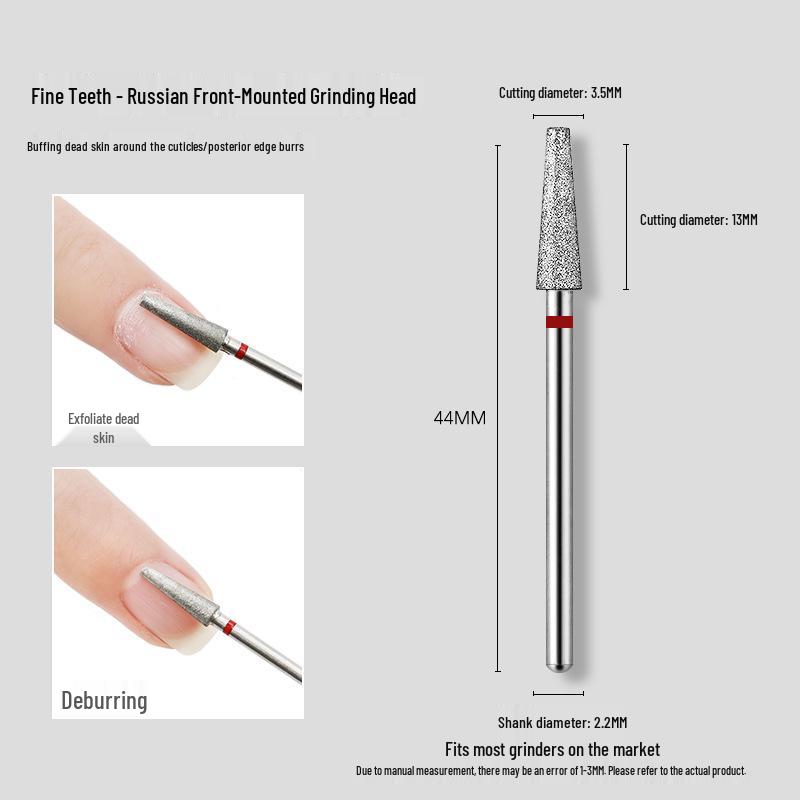 Fine Teeth - Russian Front-Mounted Grinding Head

Buffing dead skin around the cuticles/posterior edge burrs

Exfoliate dead skin

Deburring

Cutting diameter: 3.5MM

Cutting diameter: 13MM

44MM

Shank diameter: 2.2MM

Fits most grinders on the market

Due to manual measurement, there may be an error of 1-3MM. Please refer to the actual product.