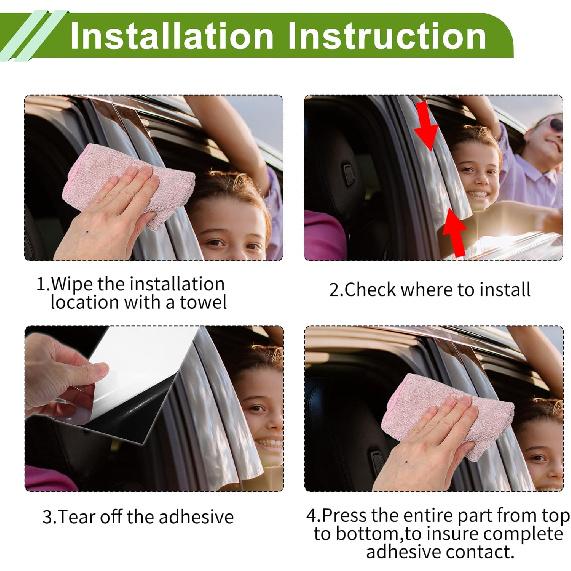 Installation Instruction

1.Wipe the installation location with a towel

2.Check where to install

3.Tear off the adhesive

4.Press the entire part from top to bottom,to insure complete adhesive contact.