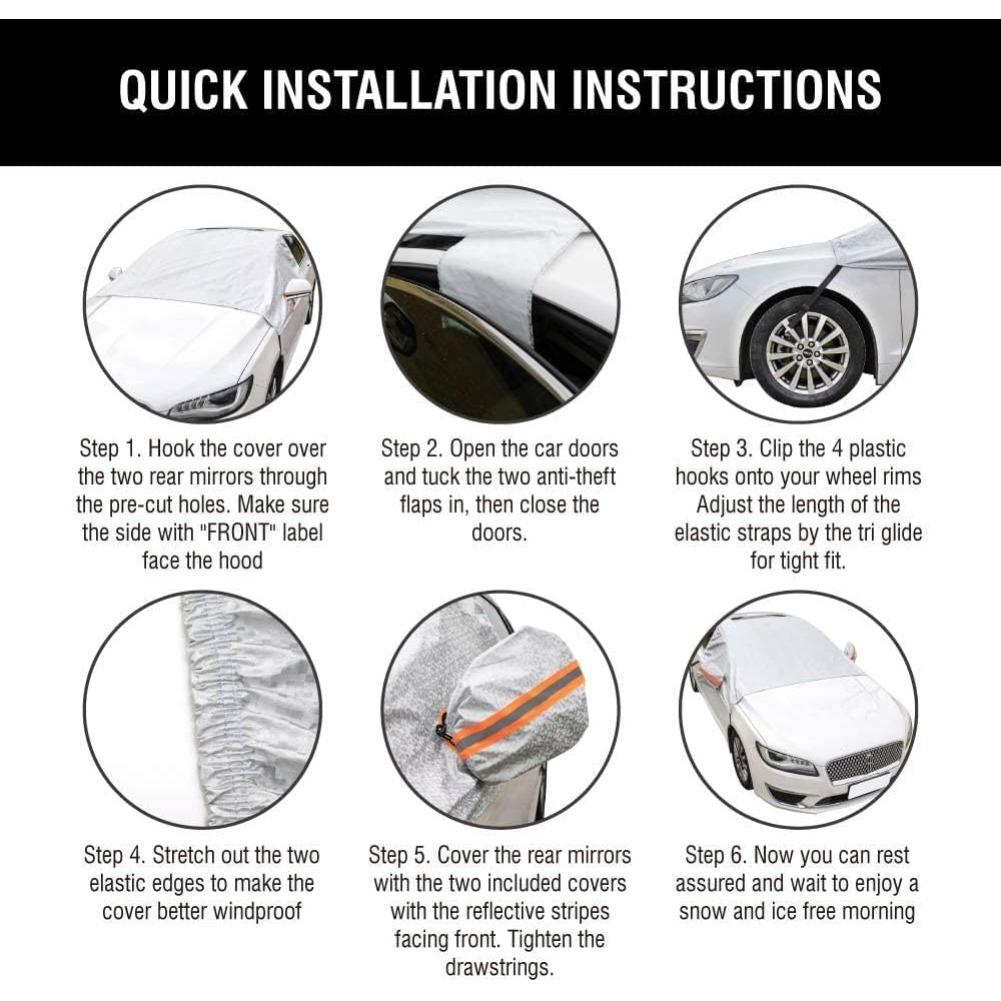 QUICK INSTALLATION INSTRUCTIONS

Step 1. Hook the cover over the two rear mirrors through the pre-cut holes. Make sure the side with "FRONT" label face the hood

Step 2. Open the car doors and tuck the two anti-theft flaps in, then close the doors.

Step 3. Clip the 4 plastic hooks onto your wheel rims Adjust the length of the elastic straps by the tri glide for tight fit.

Step 4. Stretch out the two elastic edges to make the cover better windproof

Step 5. Cover the rear mirrors with the two included covers with the reflective stripes facing front. Tighten the drawstrings.

Step 6. Now you can rest assured and wait to enjoy a snow and ice free morning