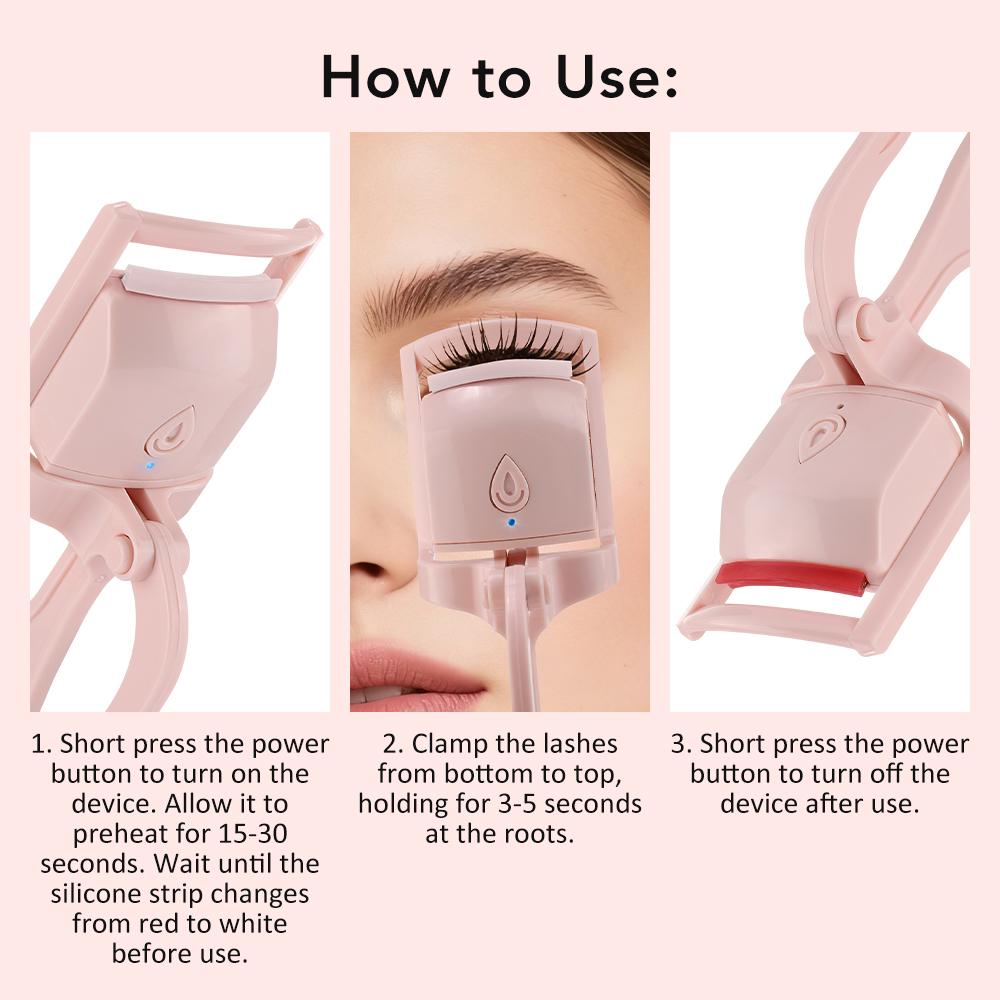 How to Use:

1. Short press the power button to turn on the device. Allow it to preheat for 15-30 seconds. Wait until the silicone strip changes from red to white before use.

2. Clamp the lashes from bottom to top, holding for 3-5 seconds at the roots.

3. Short press the power button to turn off the device after use.