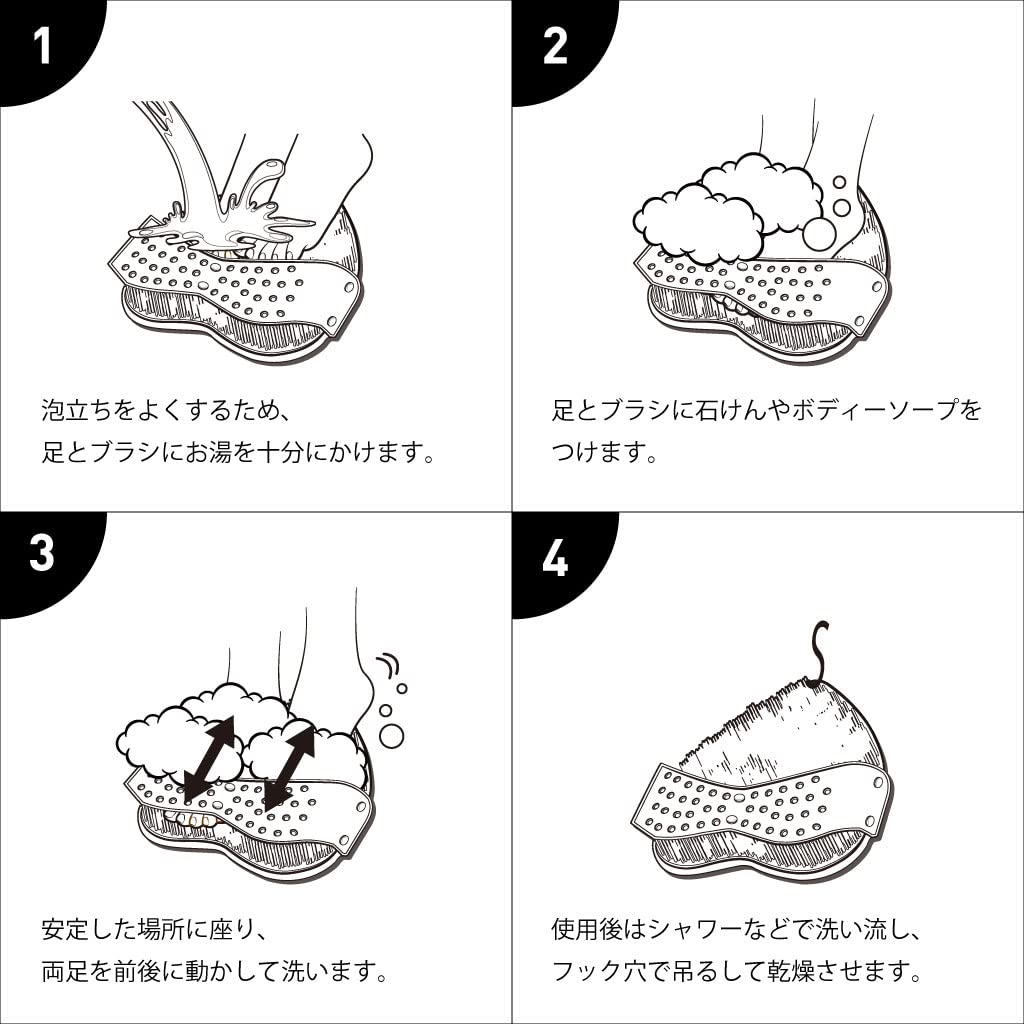 1

泡立ちをよくするため、
足とブラシにお湯を十分にかけます。

2

足とブラシに石けんやボディーソープをつけます。

3

安定した場所に座り、
両足を前後に動かして洗います。

4

使用後はシャワーなどで洗い流し、
フック穴で吊るして乾燥させます。