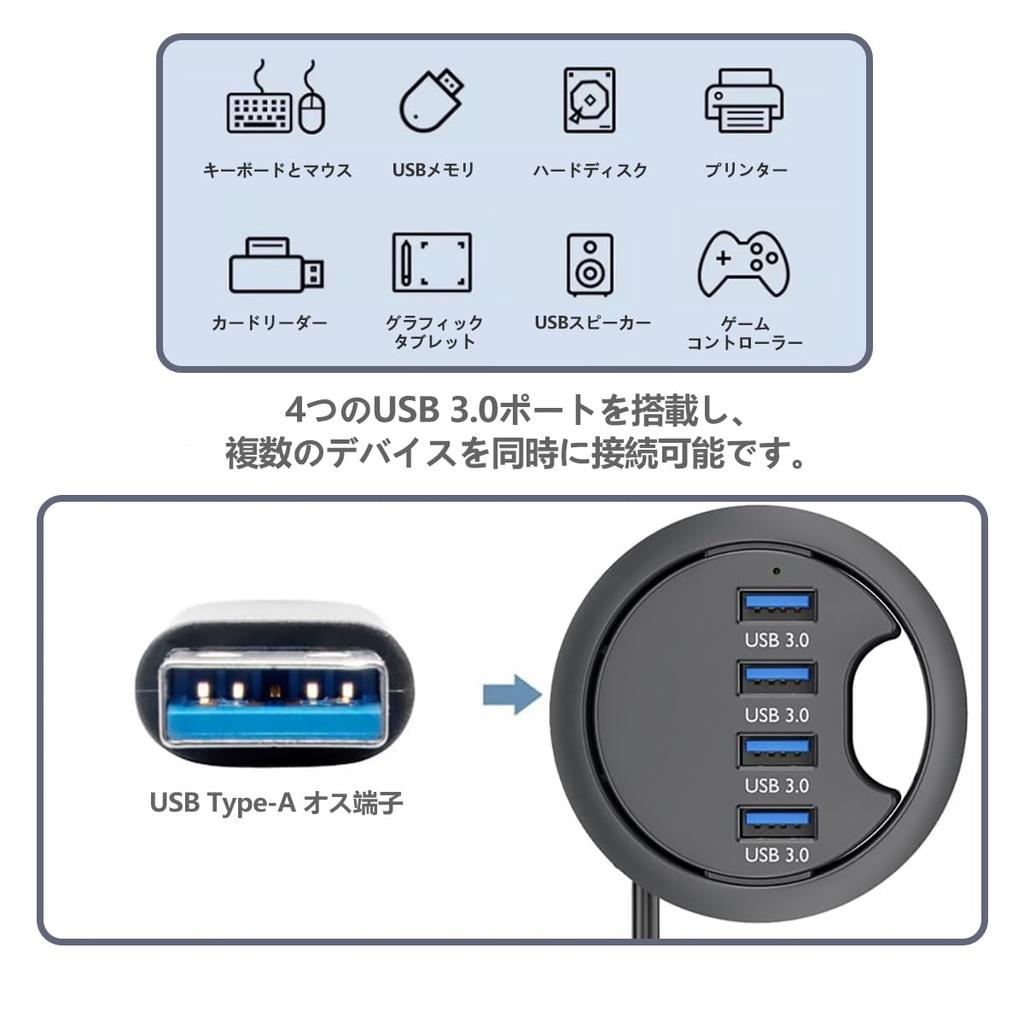 キーボードとマウス
USBメモリ
ハードディスク
プリンター

カードリーダー
グラフィック
タブレット
USBスピーカー
ゲーム
コントローラー

4つのUSB 3.0ポートを搭載し、
複数のデバイスを同時に接続可能です。

USB Type-A オス端子

USB 3.0
USB 3.0
USB 3.0
USB 3.0