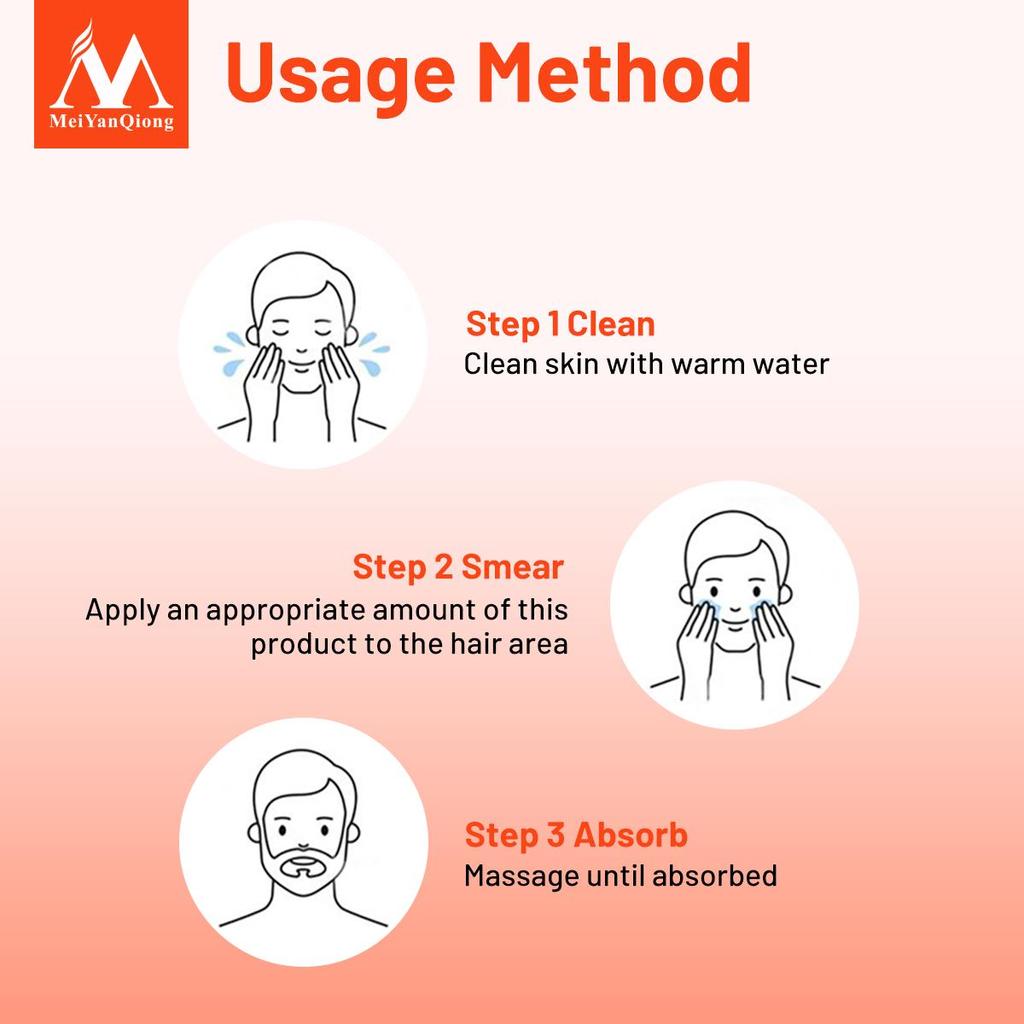 MeiYanQiong

Usage Method

Step 1 Clean
Clean skin with warm water

Step 2 Smear
Apply an appropriate amount of this product to the hair area

Step 3 Absorb
Massage until absorbed