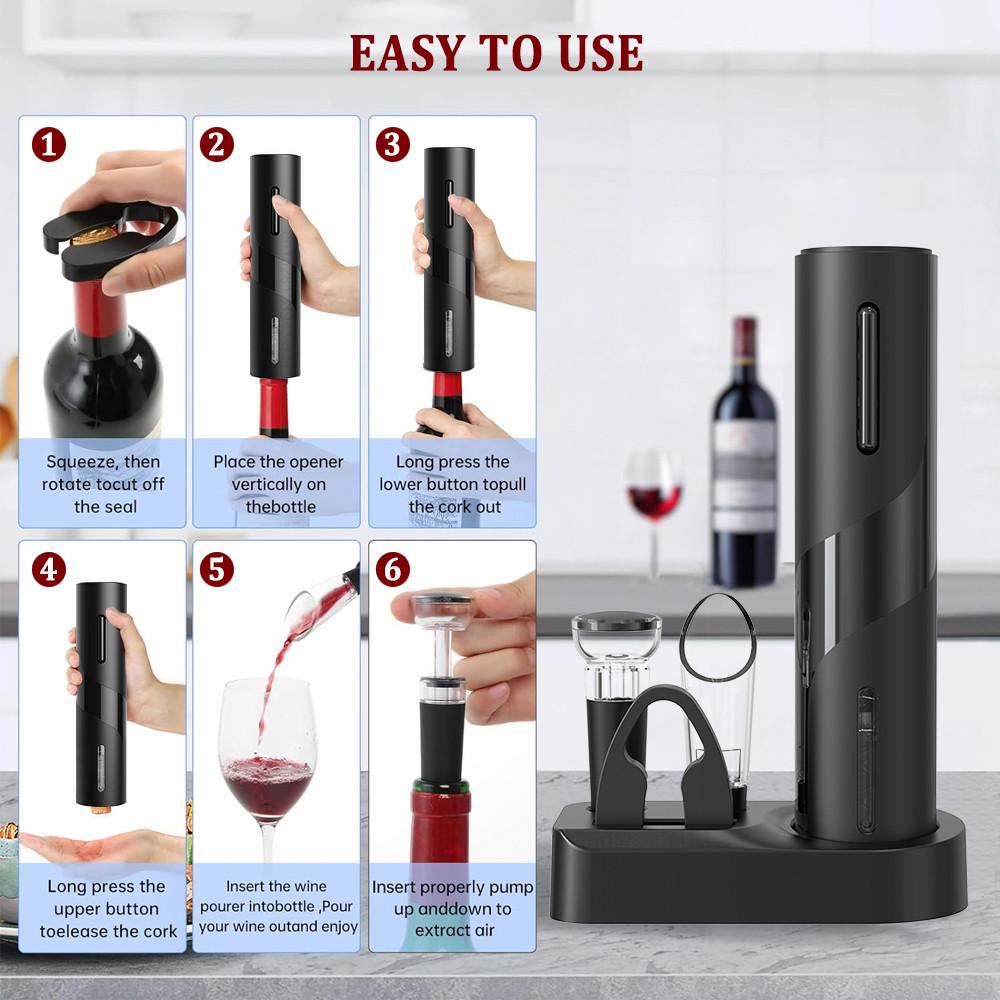 EASY TO USE

1
Squeeze, then rotate tocut off the seal

2
Place the opener vertically on thebottle

3
Long press the lower button topull the cork out

4
Long press the upper button toelease the cork

5
Insert the wine pourer intobottle ,Pour your wine outand enjoy

6
Insert properly pump up anddown to extract air