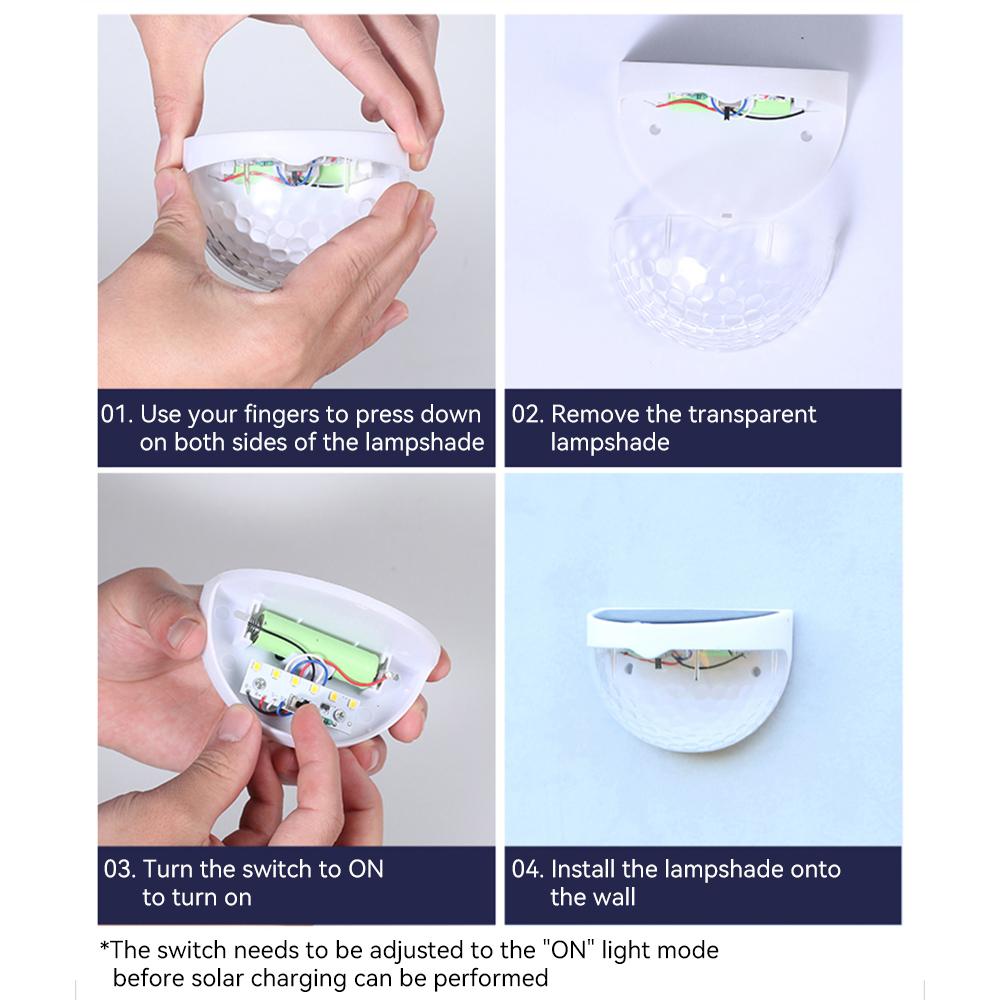 01. Use your fingers to press down on both sides of the lampshade

02. Remove the transparent lampshade

03. Turn the switch to ON to turn on

04. Install the lampshade onto the wall

*The switch needs to be adjusted to the "ON" light mode before solar charging can be performed