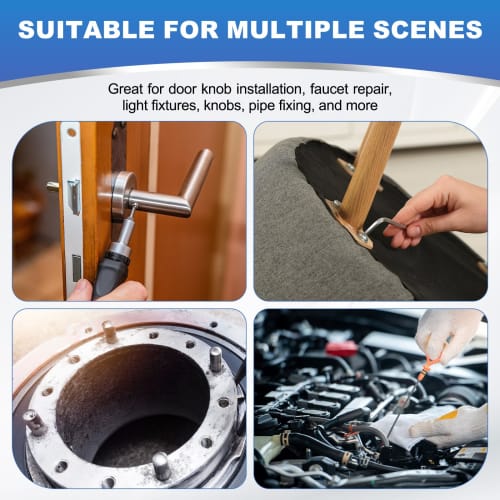 SUITABLE FOR MULTIPLE SCENES

Great for door knob installation, faucet repair, light fixtures, knobs, pipe fixing, and more