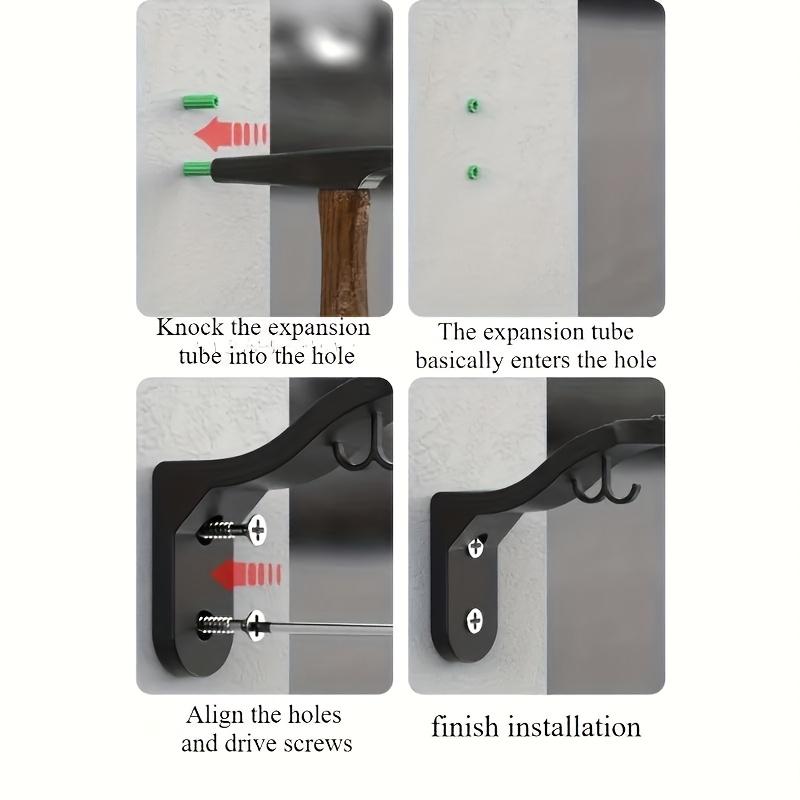 Knock the expansion tube into the hole

The expansion tube basically enters the hole

Align the holes and drive screws

finish installation