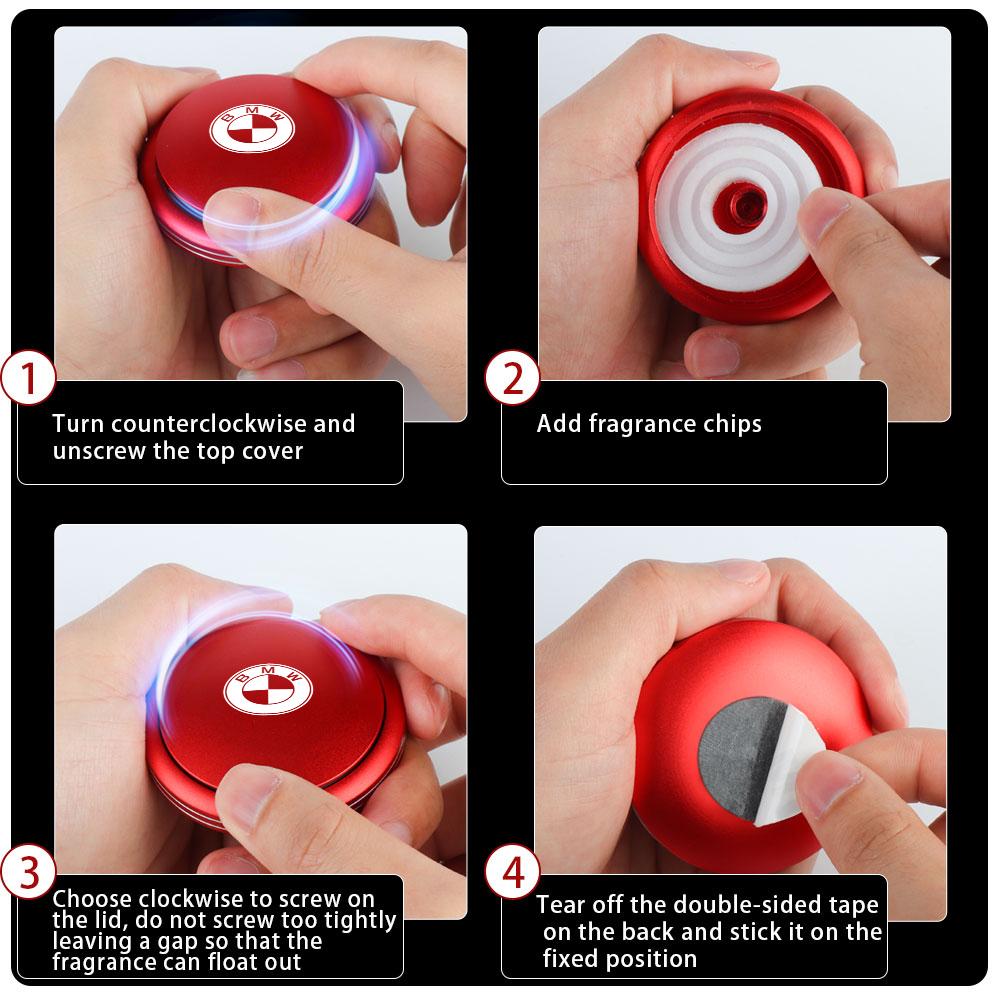 BMW

1
Turn counterclockwise and unscrew the top cover

2
Add fragrance chips

BMW

3
Choose clockwise to screw on the lid, do not screw too tightly leaving a gap so that the fragrance can float out

4
Tear off the double-sided tape on the back and stick it on the fixed position