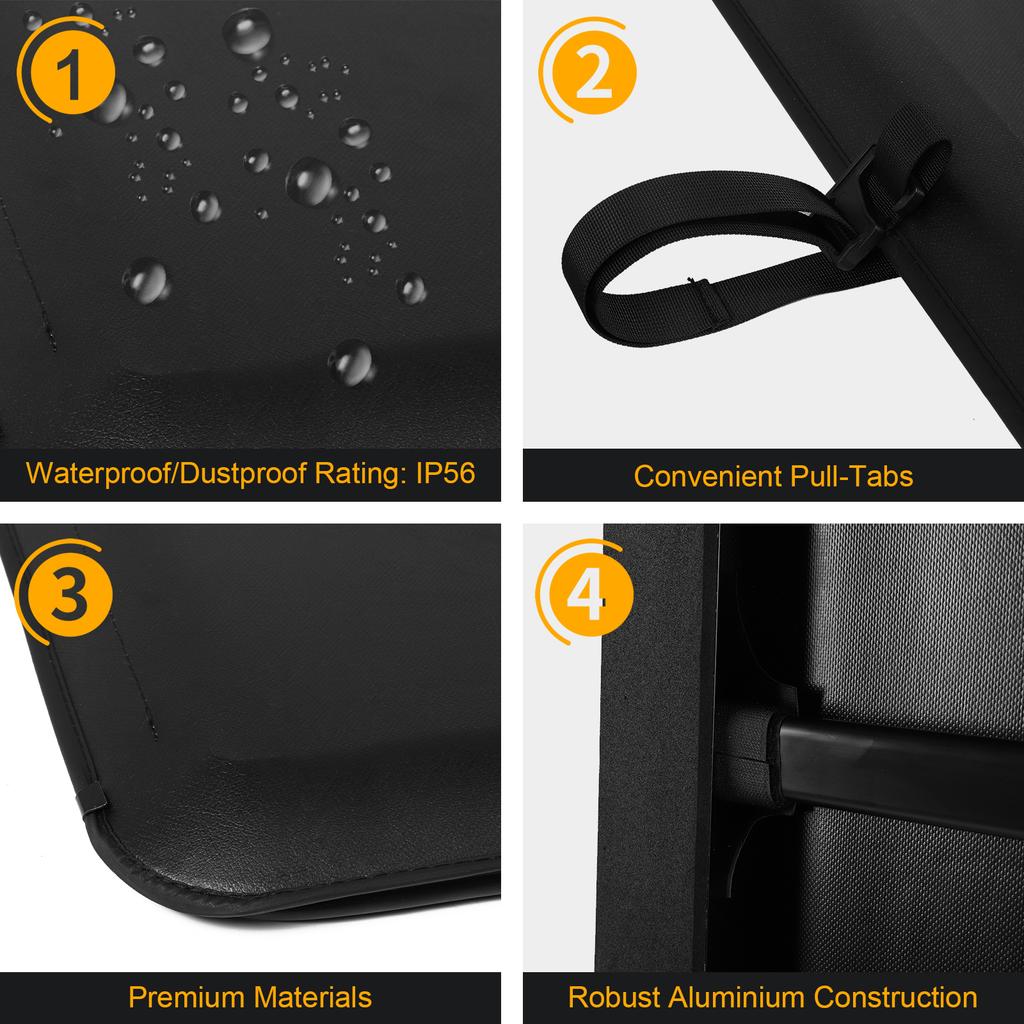 1

Waterproof/Dustproof Rating: IP56

2

Convenient Pull-Tabs

3

Premium Materials

4

Robust Aluminium Construction