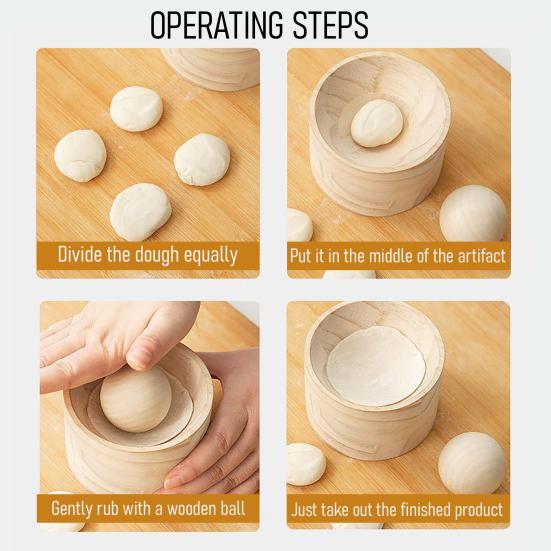 OPERATING STEPS

Divide the dough equally

Put it in the middle of the artifact

Gently rub with a wooden ball

Just take out the finished product