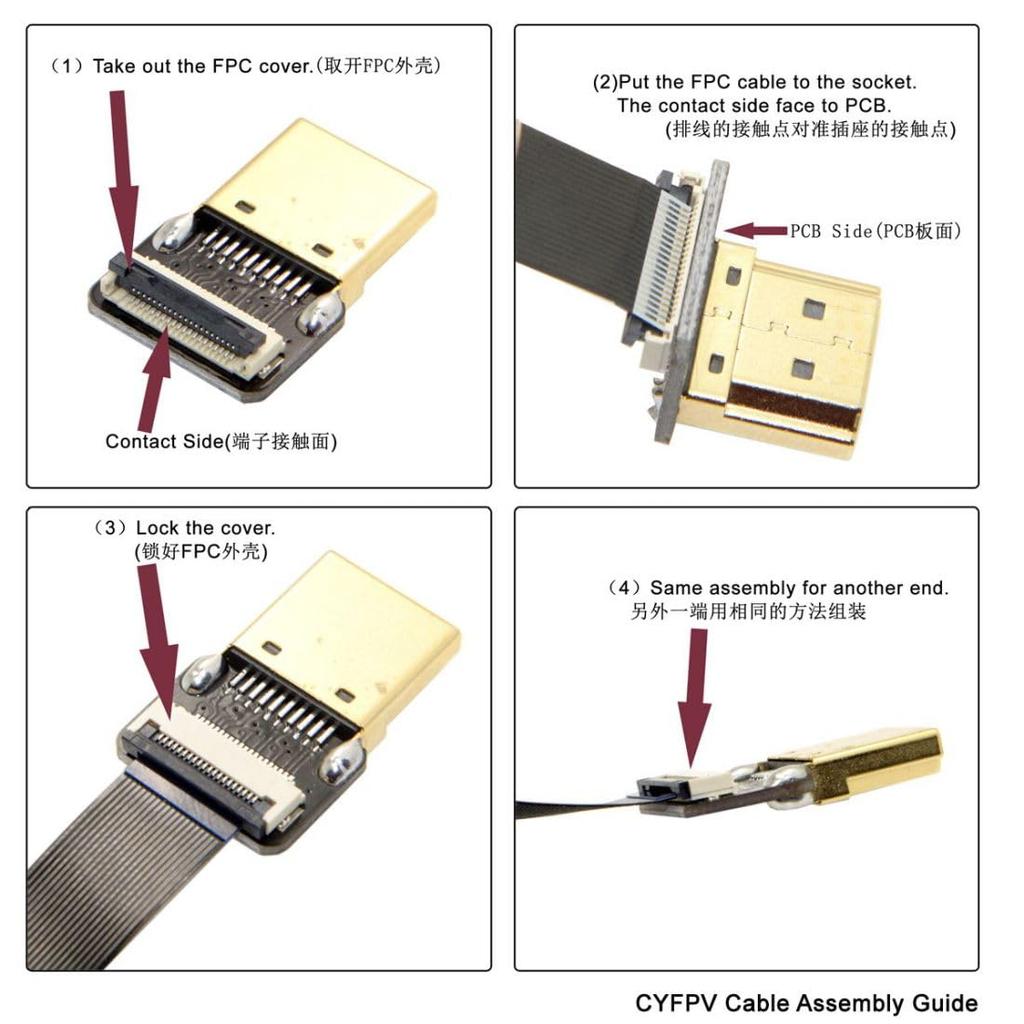 （1）Take out the FPC cover.(取开FPC外壳)

Contact Side(端子接触面)

(2)Put the FPC cable to the socket.
The contact side face to PCB.
(排线的接触点对准插座的接触点)

PCB Side(PCB板面)

（3）Lock the cover.
(锁好FPC外壳)

（4）Same assembly for another end.
另外一端用相同的方法组装

CYFPV Cable Assembly Guide