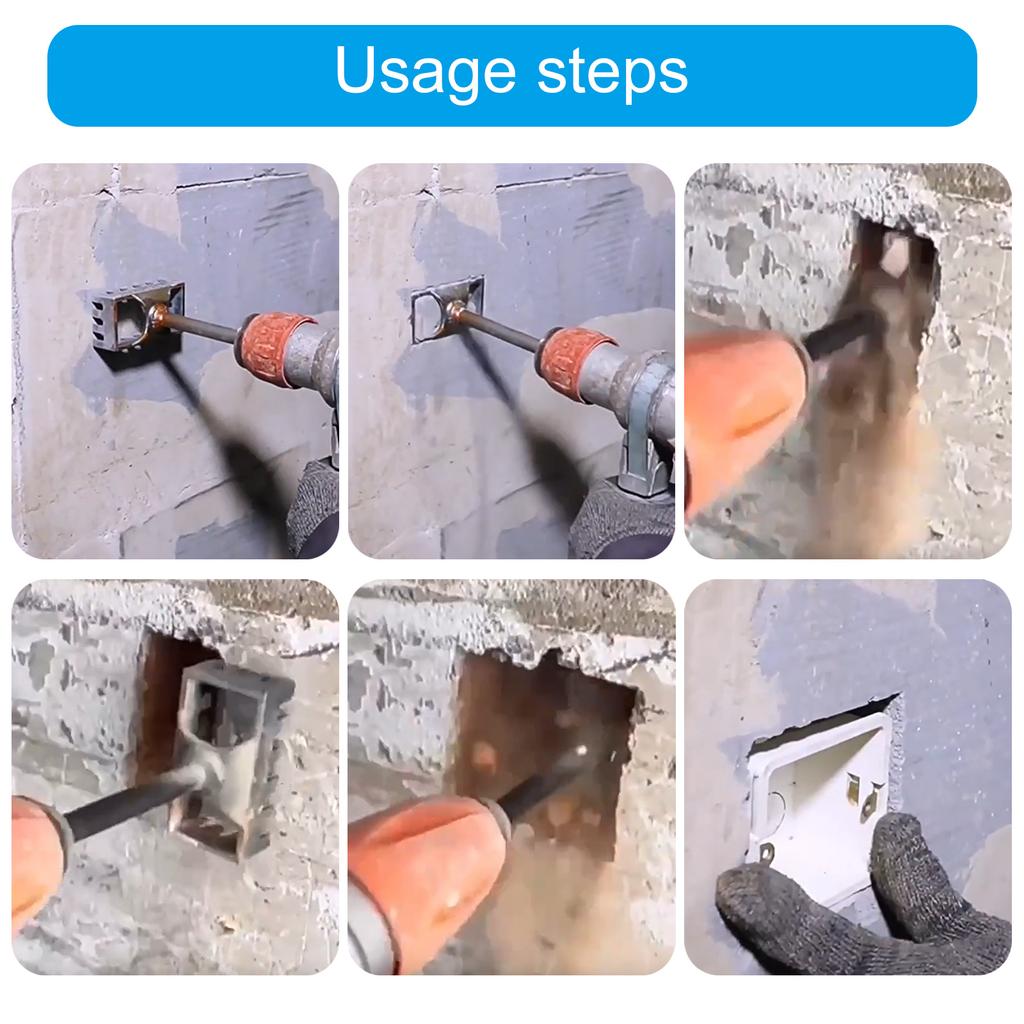 Usage steps