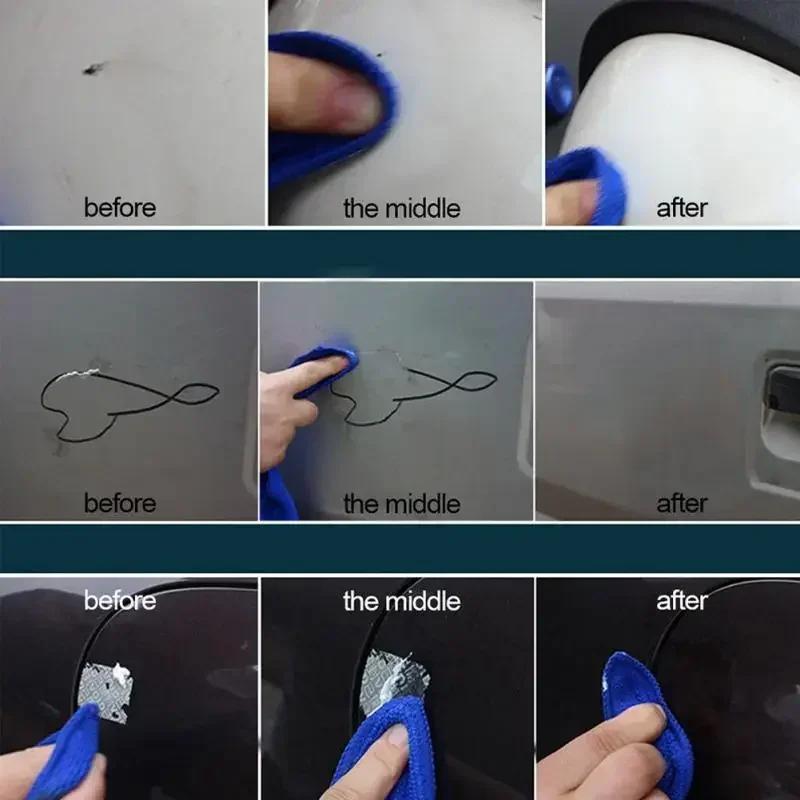 before
the middle
after

before
the middle
after

before
the middle
after