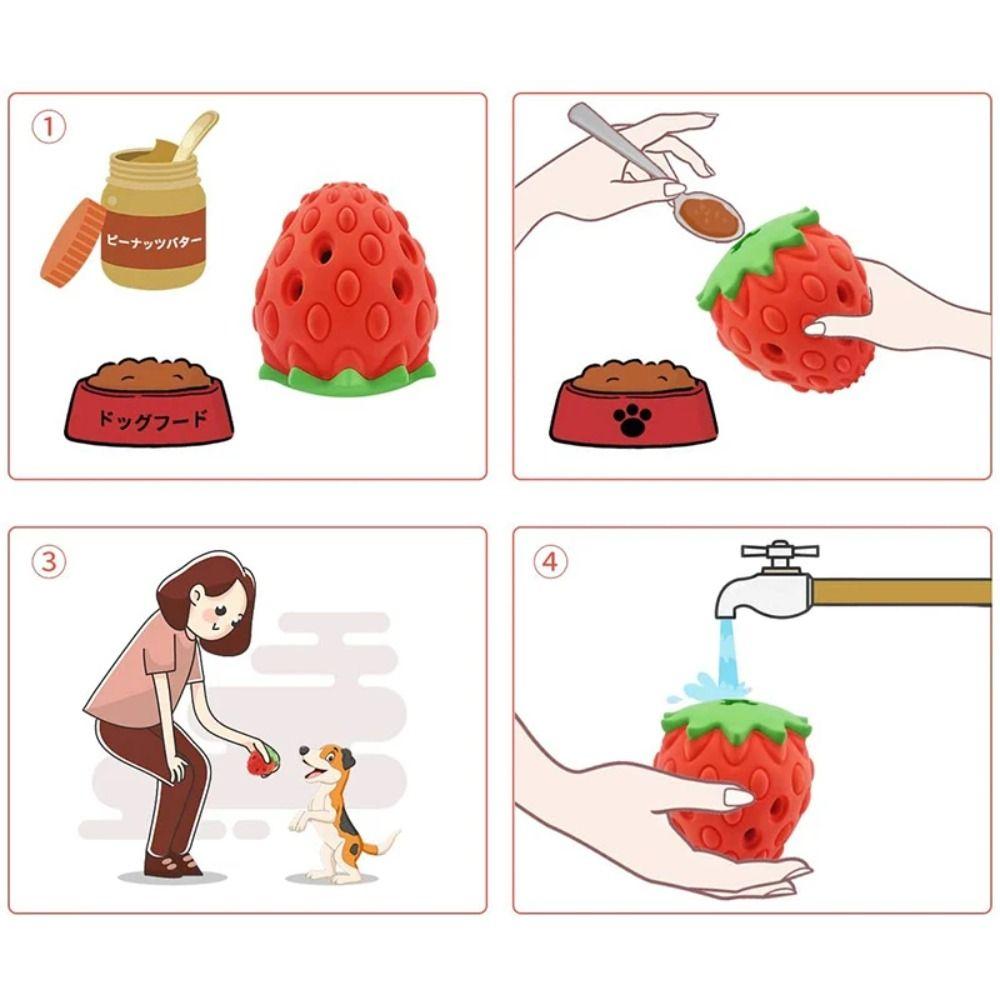 ①

ピーナッツバター

ドッグフード

③

④