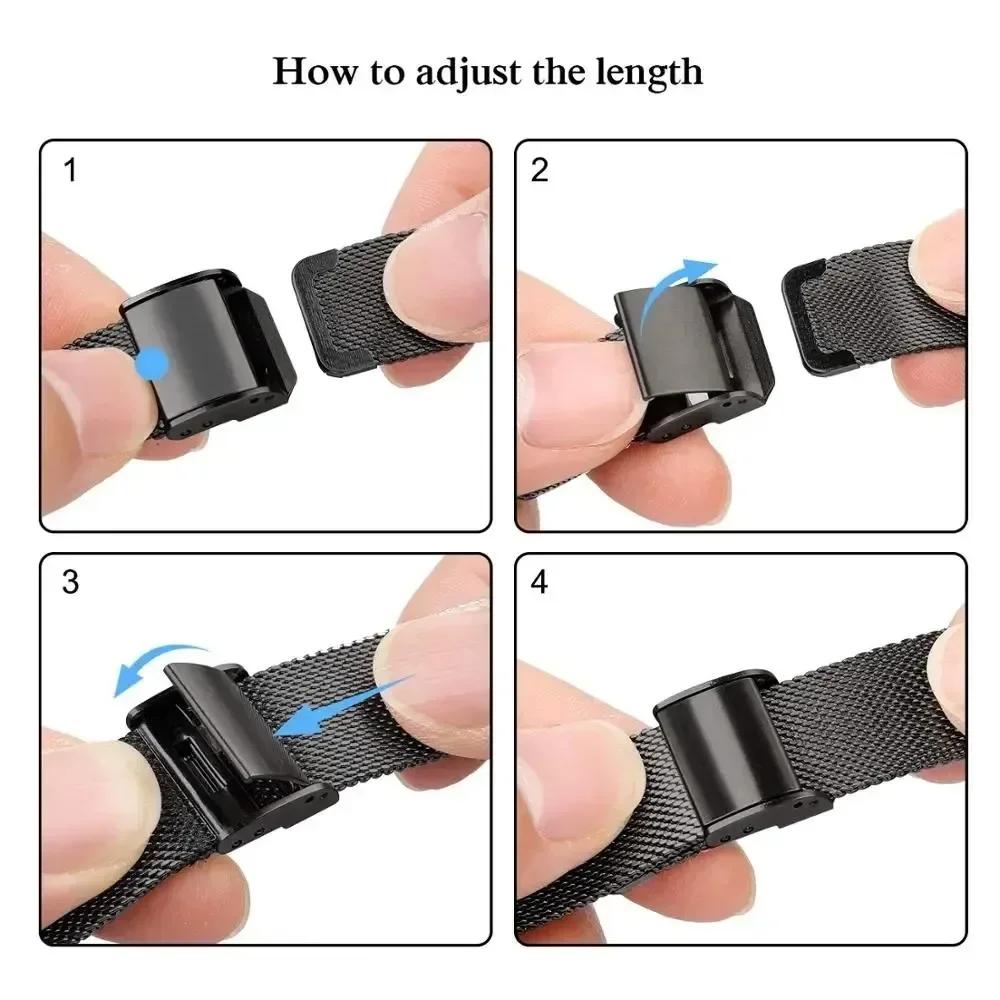 How to adjust the length

1

2

3

4