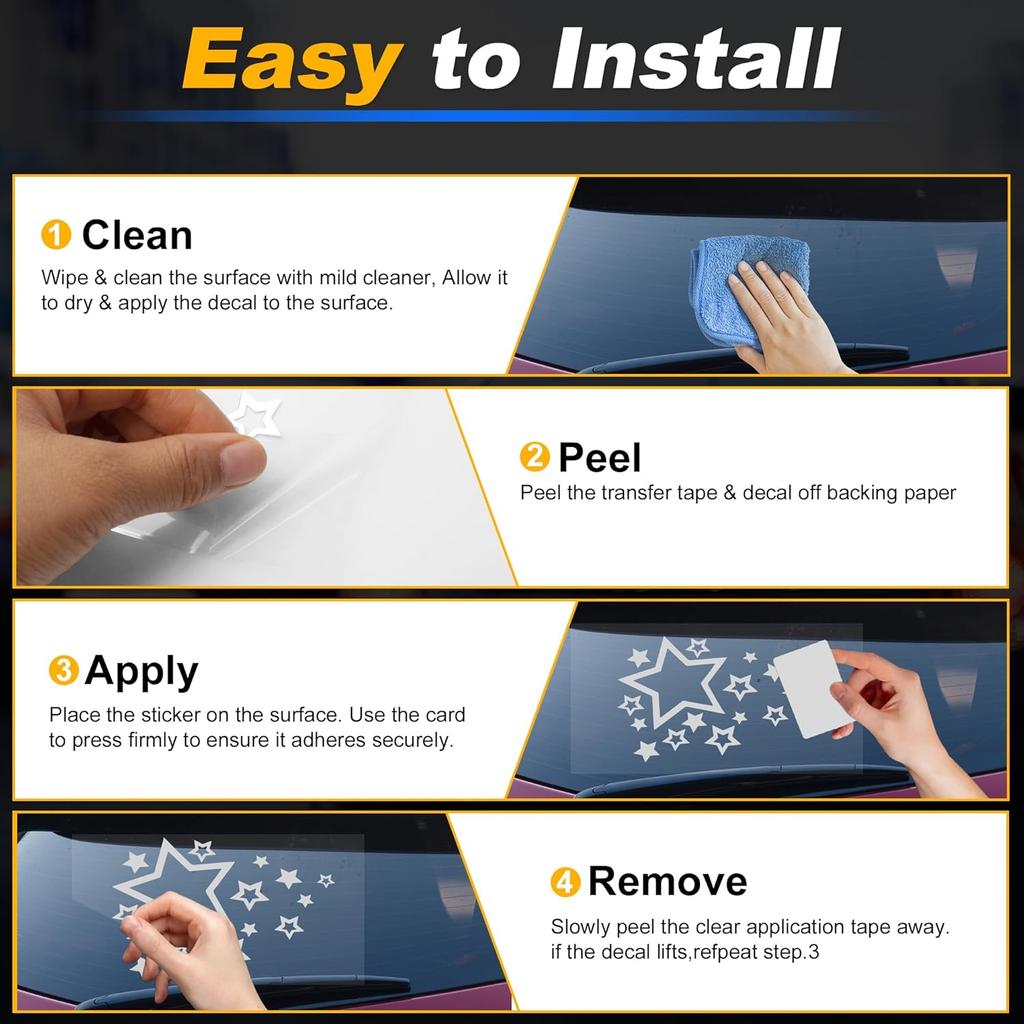 Easy to Install

1 Clean
Wipe & clean the surface with mild cleaner, Allow it to dry & apply the decal to the surface.

2 Peel
Peel the transfer tape & decal off backing paper

3 Apply
Place the sticker on the surface. Use the card to press firmly to ensure it adheres securely.

4 Remove
Slowly peel the clear application tape away. if the decal lifts,refpeat step.3