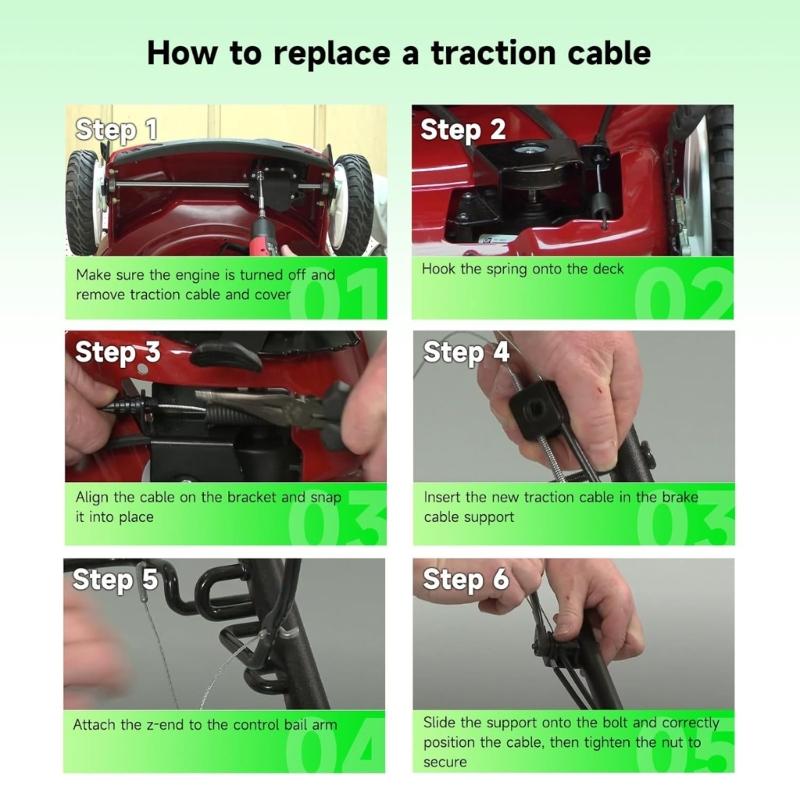 How to replace a traction cable

Step 1

Make sure the engine is turned off and remove traction cable and cover

01

Step 2

Hook the spring onto the deck

02

Step 3

Align the cable on the bracket and snap it into place

03

Step 4

Insert the new traction cable in the brake cable support

03

Step 5

Attach the z-end to the control bail arm

04

Step 6

Slide the support onto the bolt and correctly position the cable, then tighten the nut to secure

05